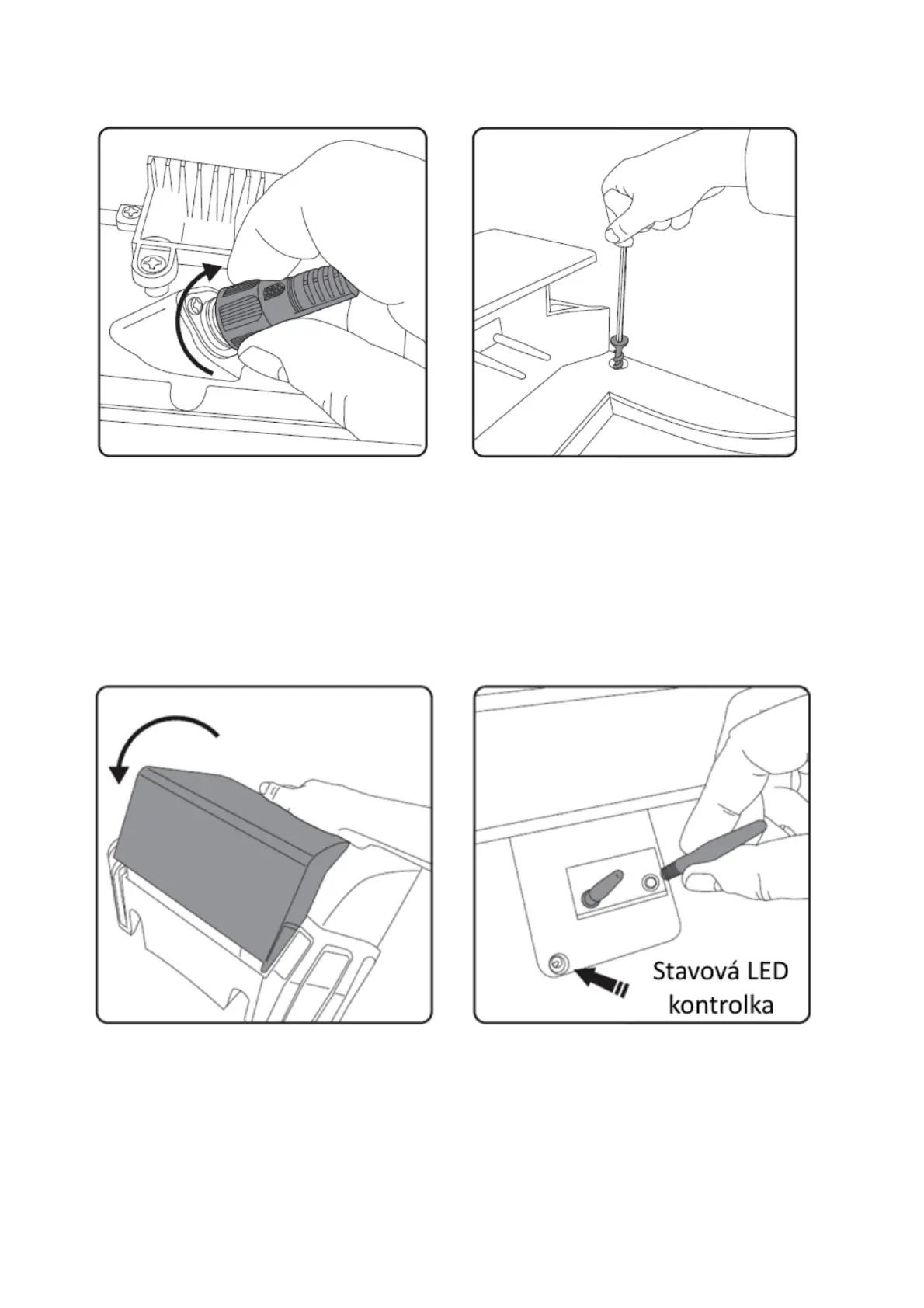 Stavová LED kontrolka