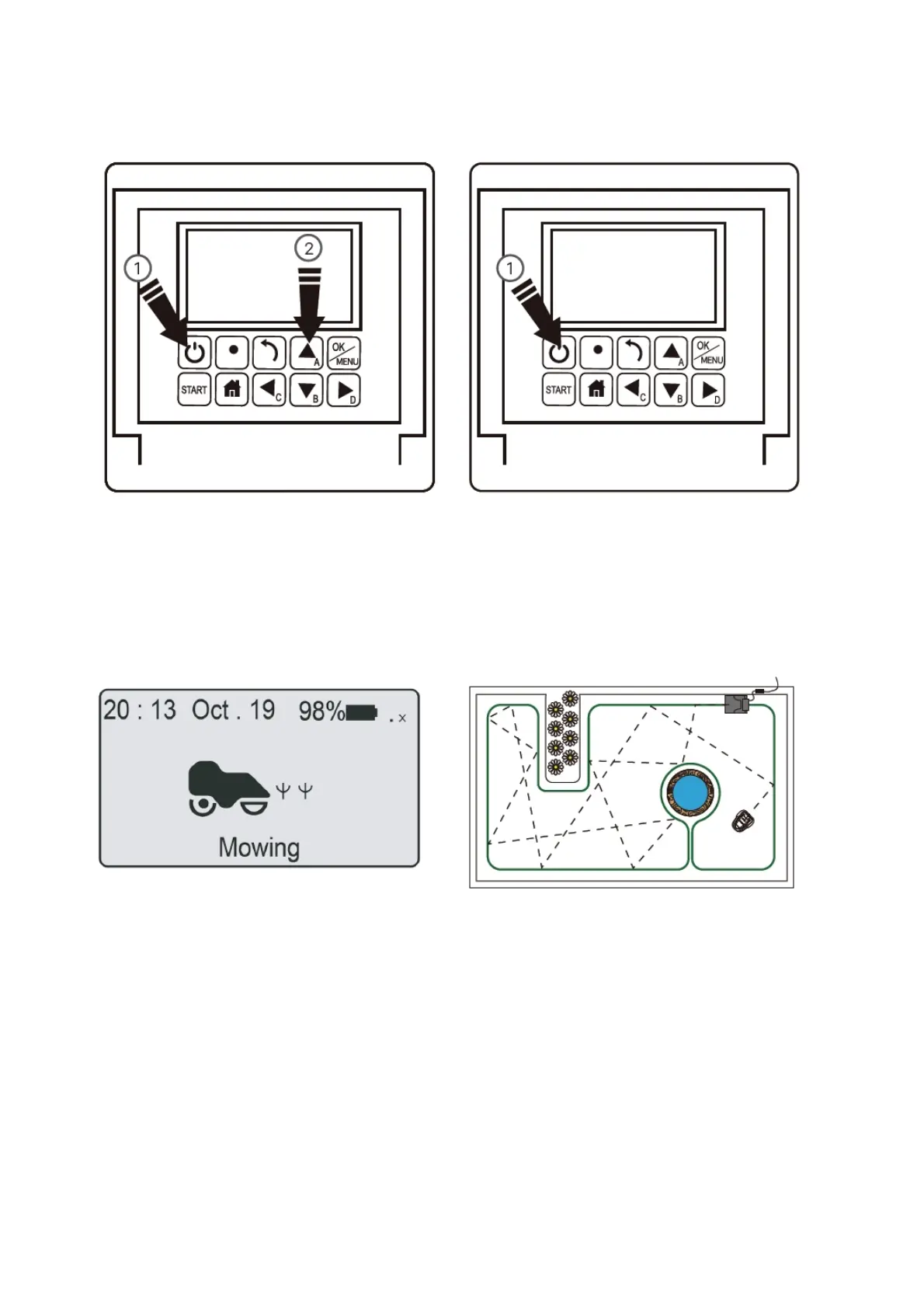 1
2
A
OK
MENU
START
C
B
D

1
A
OK
MENU
START
C
B
D

20 : 13 Oct . 19 98%
Mowing