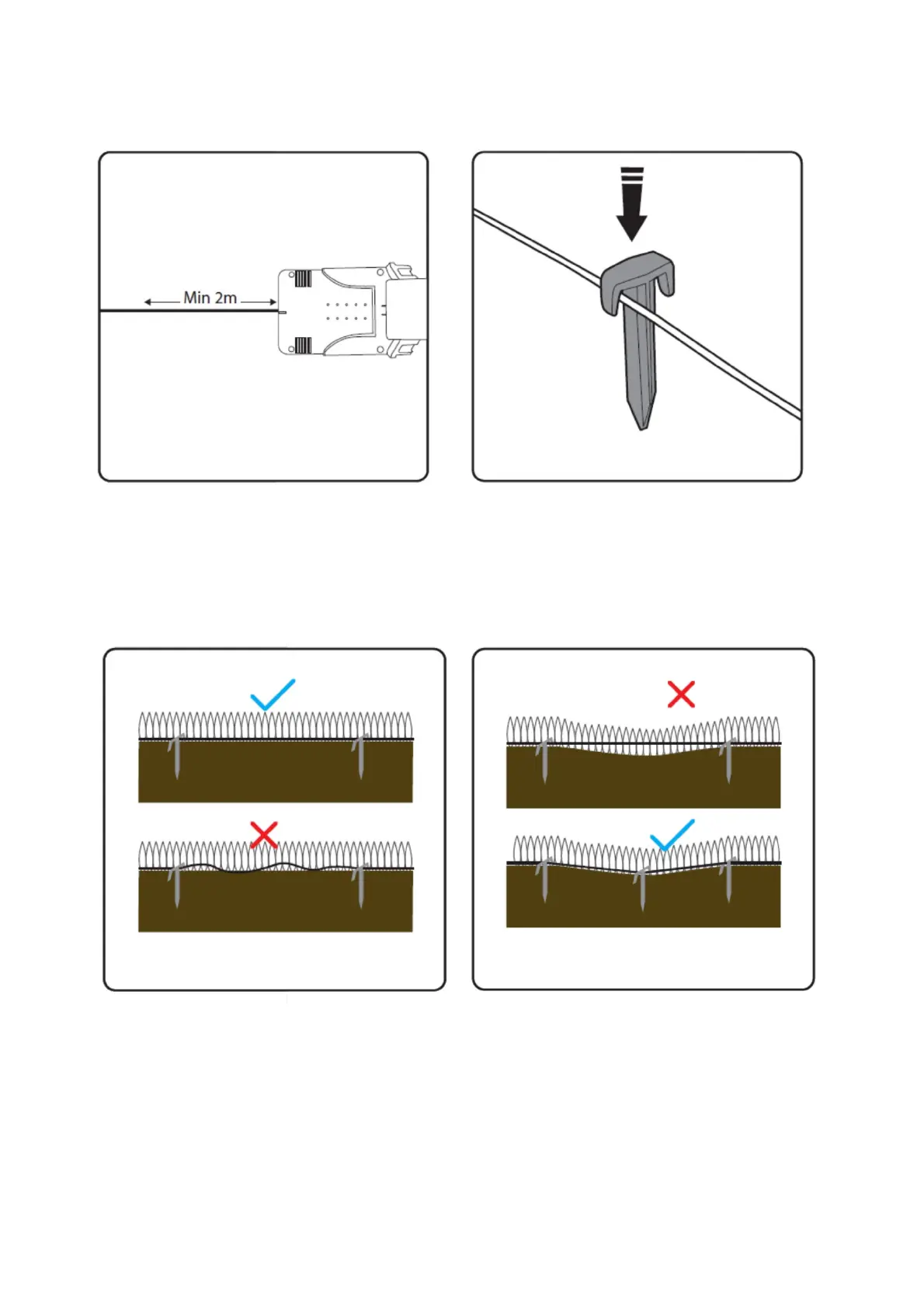 Min 2m