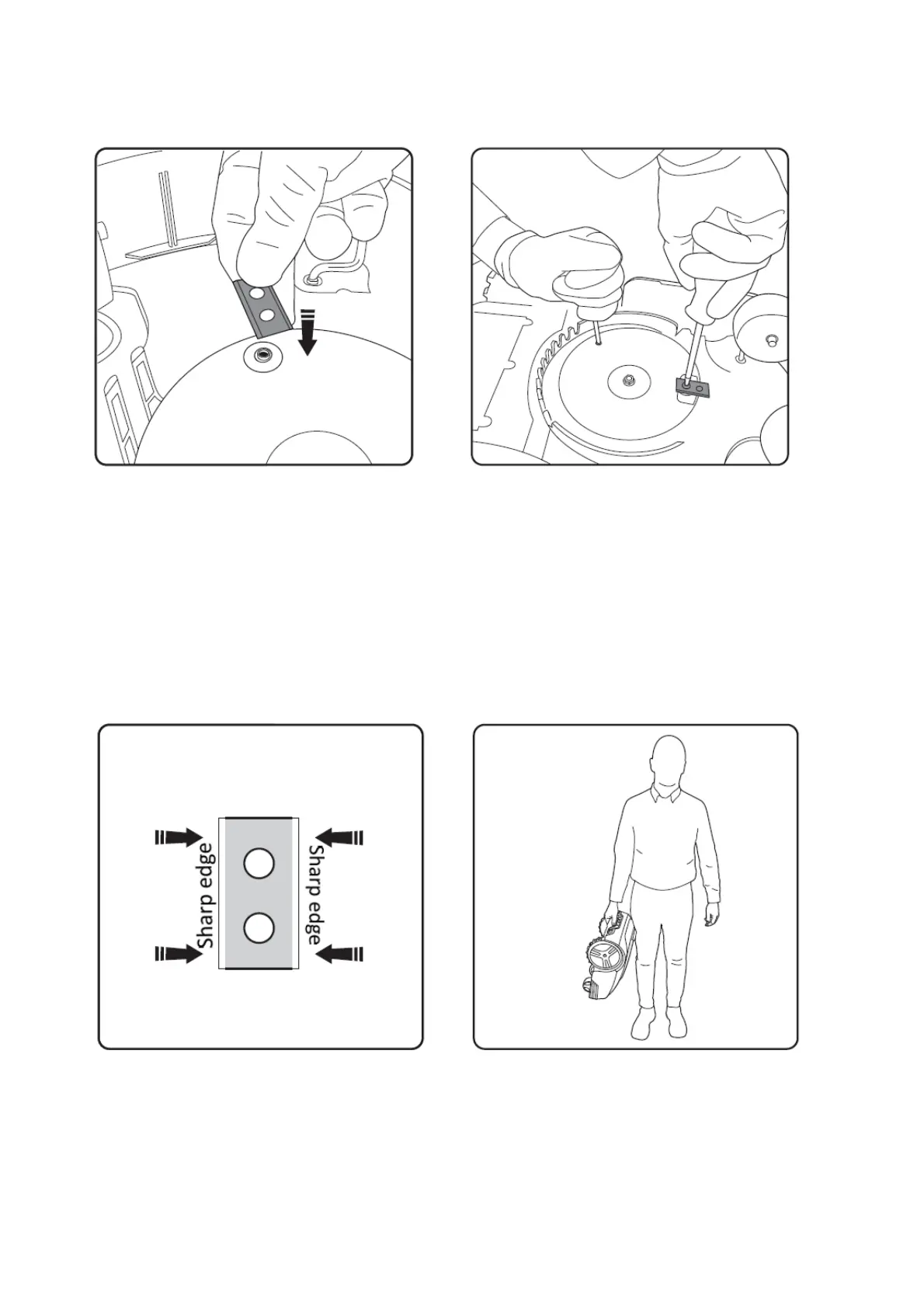 Sharp edge

Sharp edge