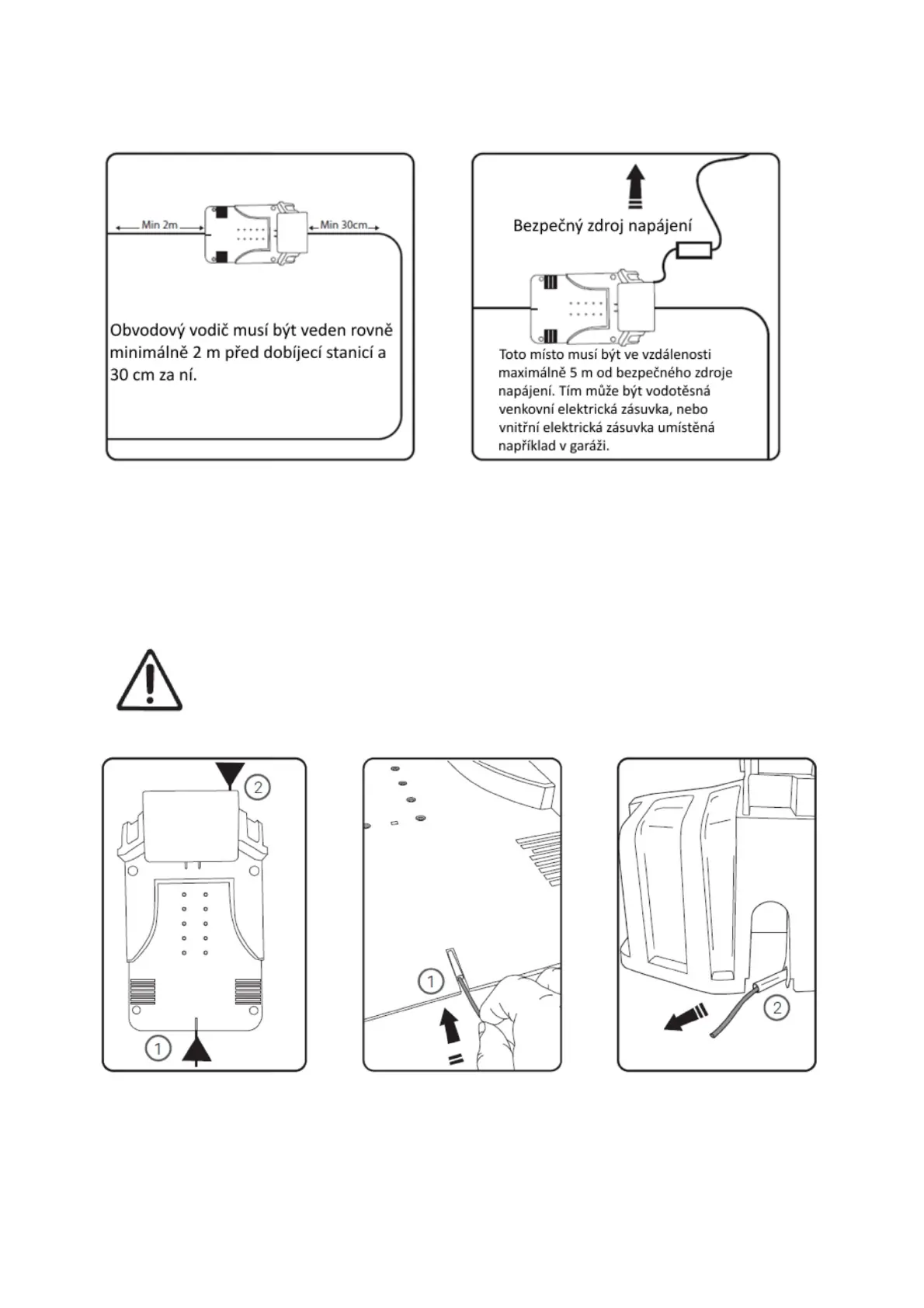 Min 2m

Min 30cm

Obvodový vodič musí být veden rovně minimálně 2 m před dobíjecí stanicí a 30 cm za ní.

Bezpečný zdroj napájení

Toto místo musí být ve vzdálenosti maximálně 5 m od bezpečného zdroje napájení. Tím může být vodotěsná venkovní elektrická zásuvka, nebo vnitřní elektrická zásuvka umístěná například v garáži.

2

1

1

2