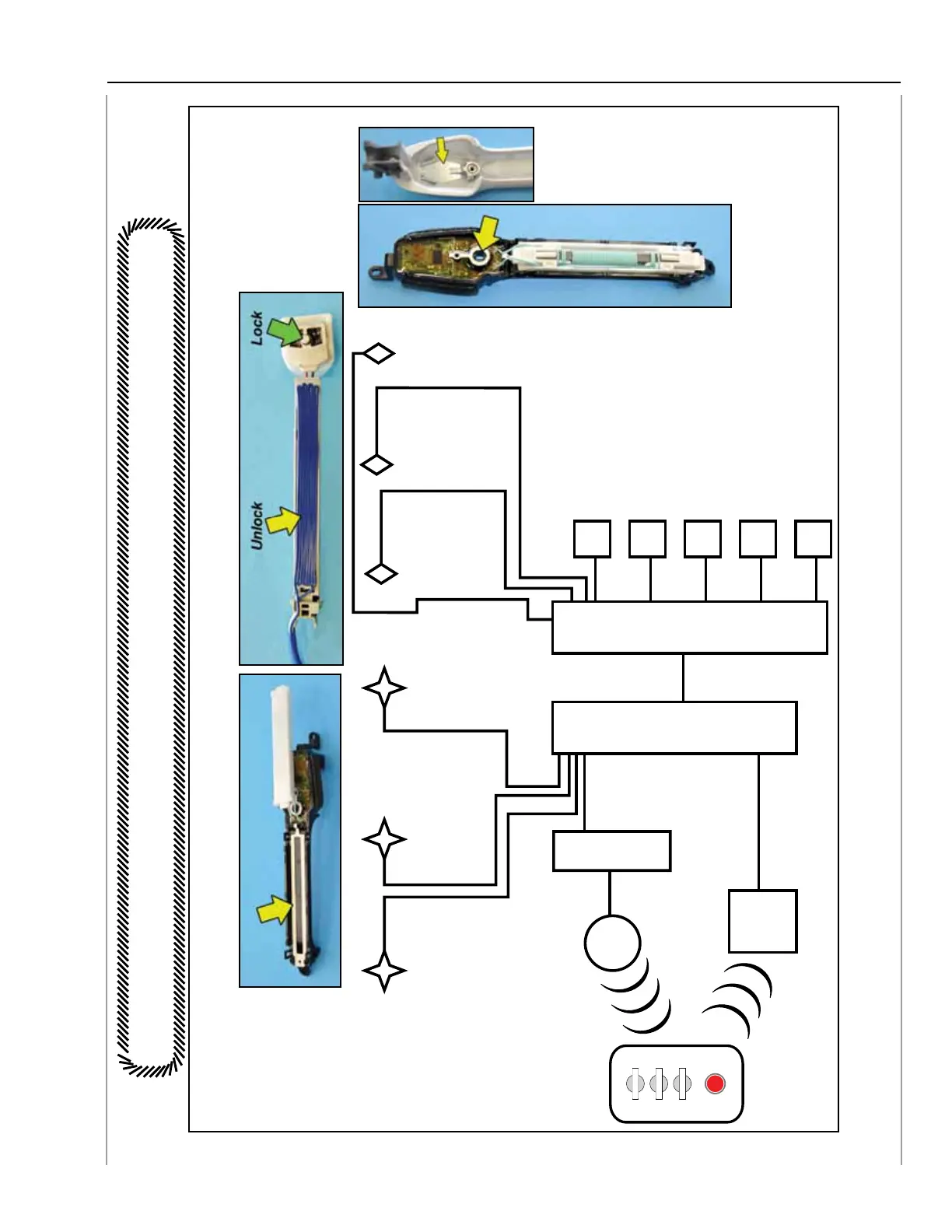 Lock

Unlock