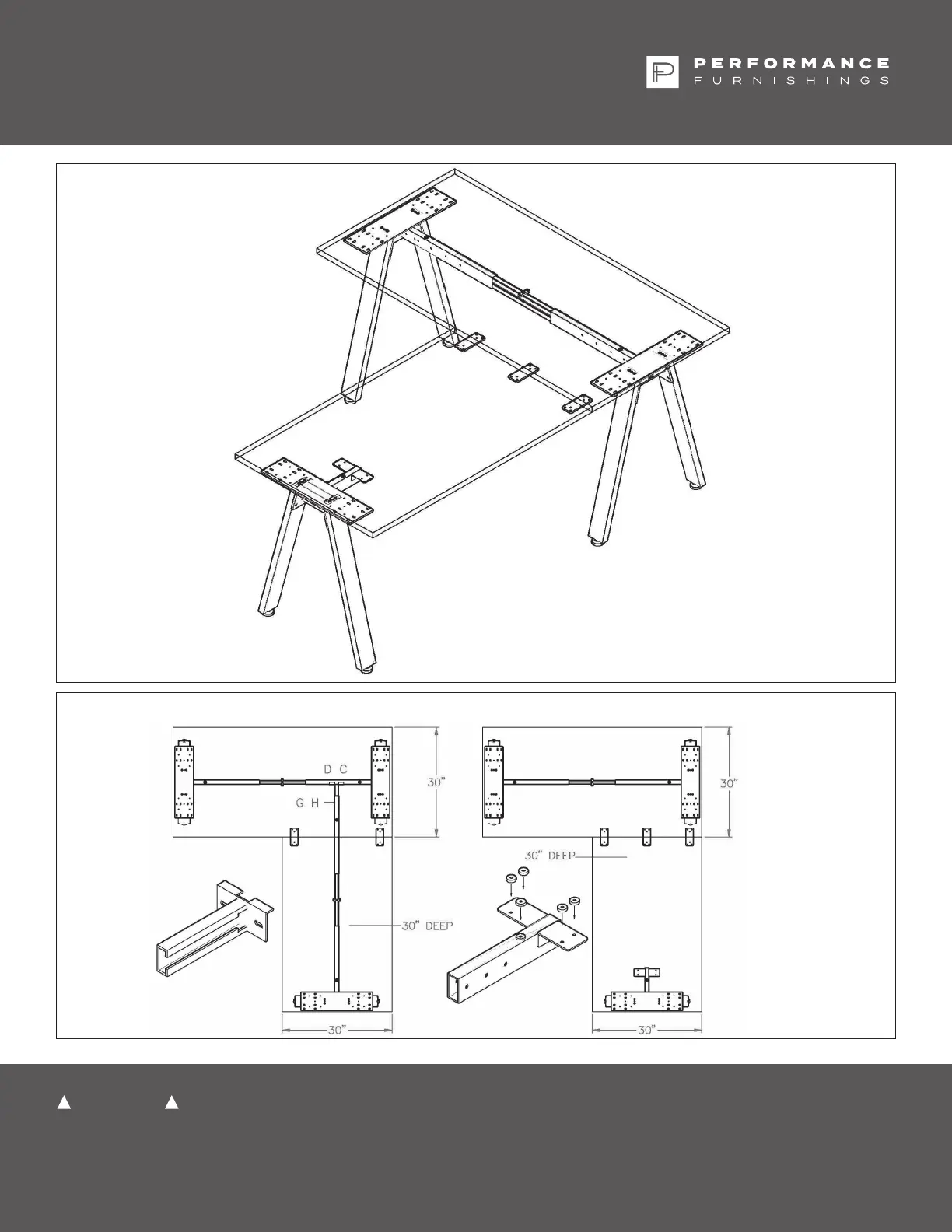 PERFORMANCE
FURNISHINGS

D C
G H
30"
30" DEEP
30"
30"
30" DEEP
30"