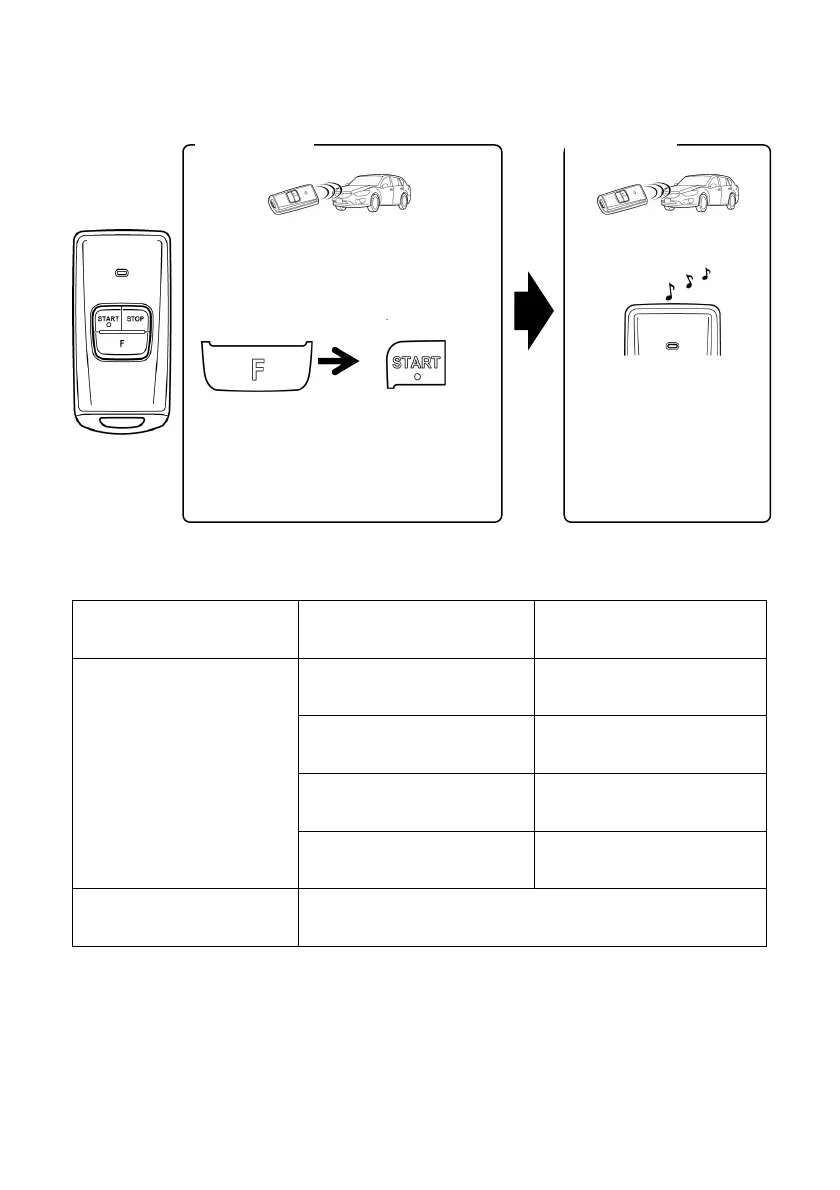 START
STOP
F

F
START