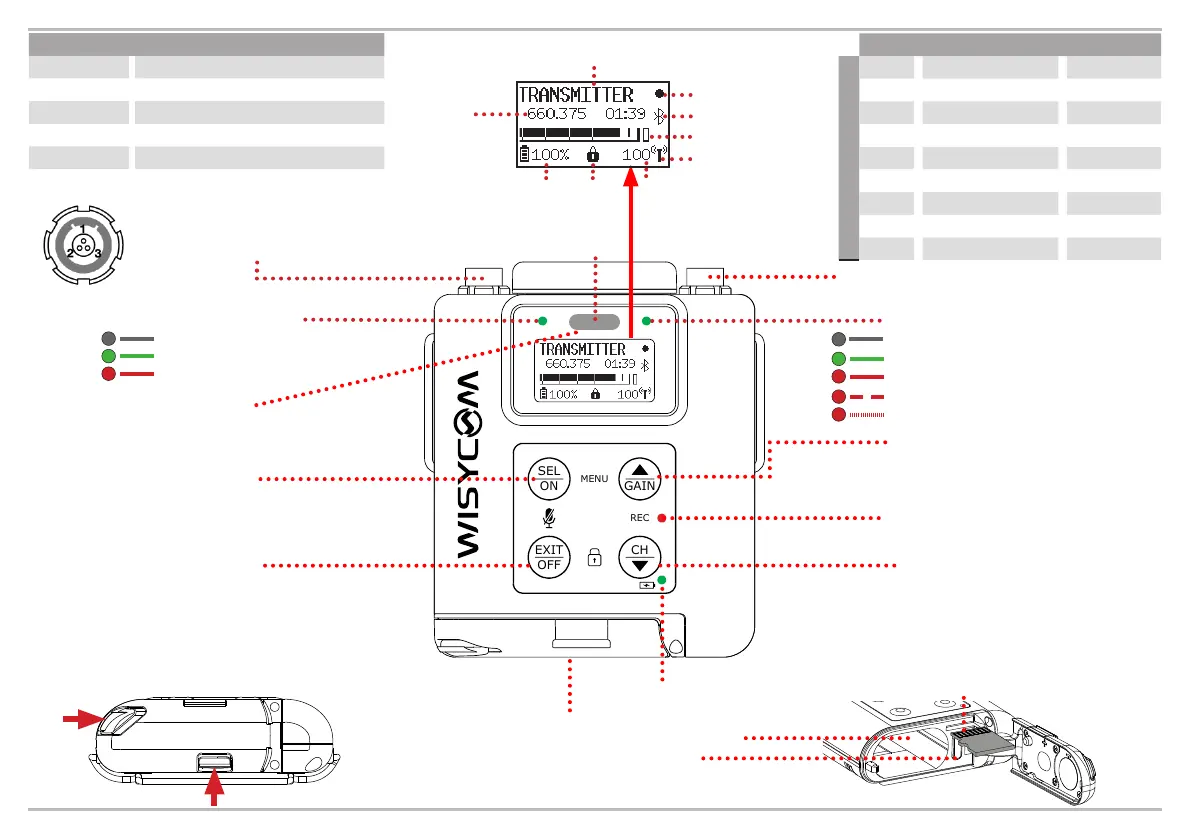 TRANSMITTER
660.375 01:39
100% 100

1
2 3

TRANSMITTER
660.375 01:39
100% 100

WISYCOM

SEL
ON
MENU
GAIN
REC
EXIT
OFF
CH