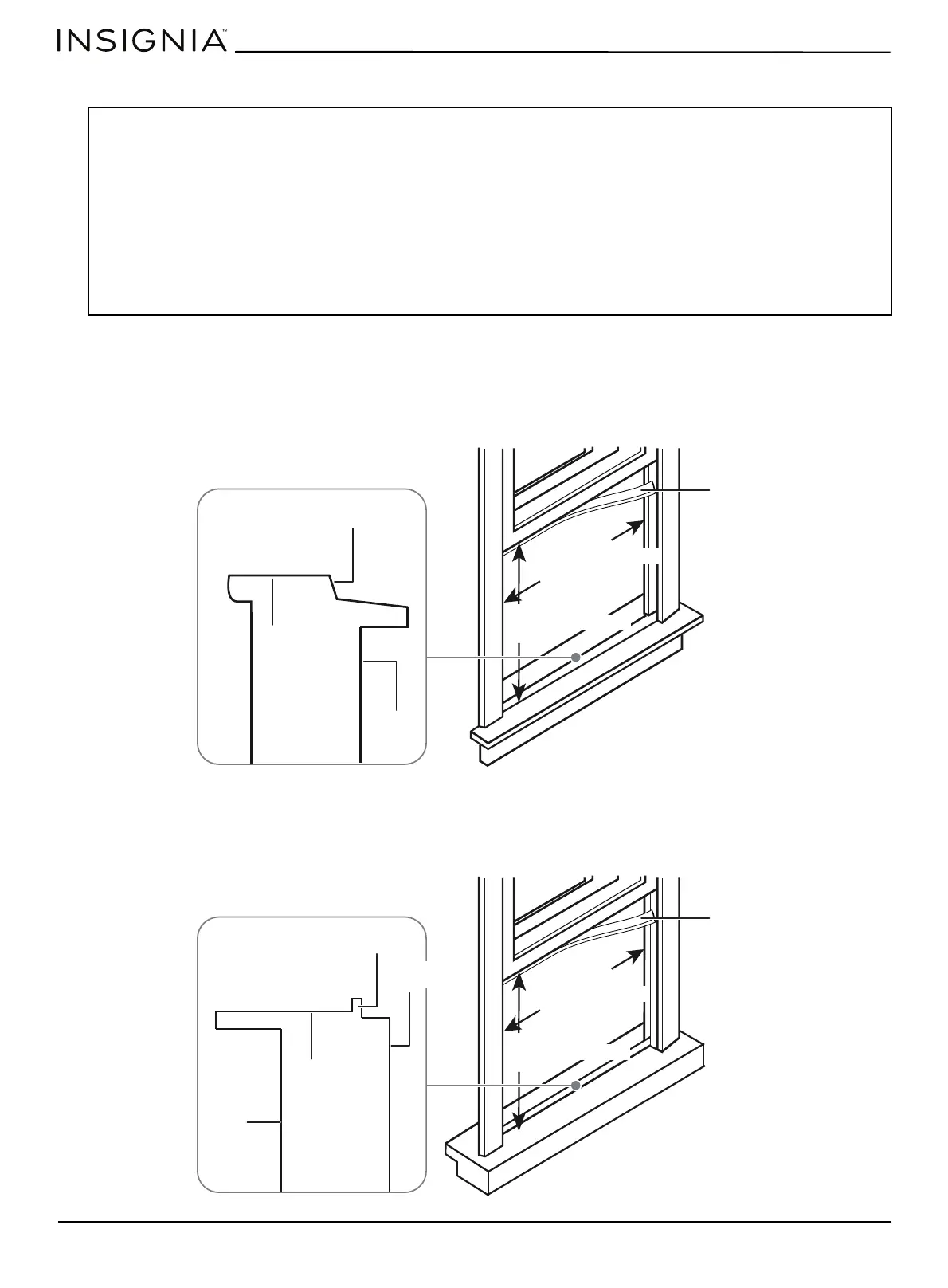 INSIGNIA™