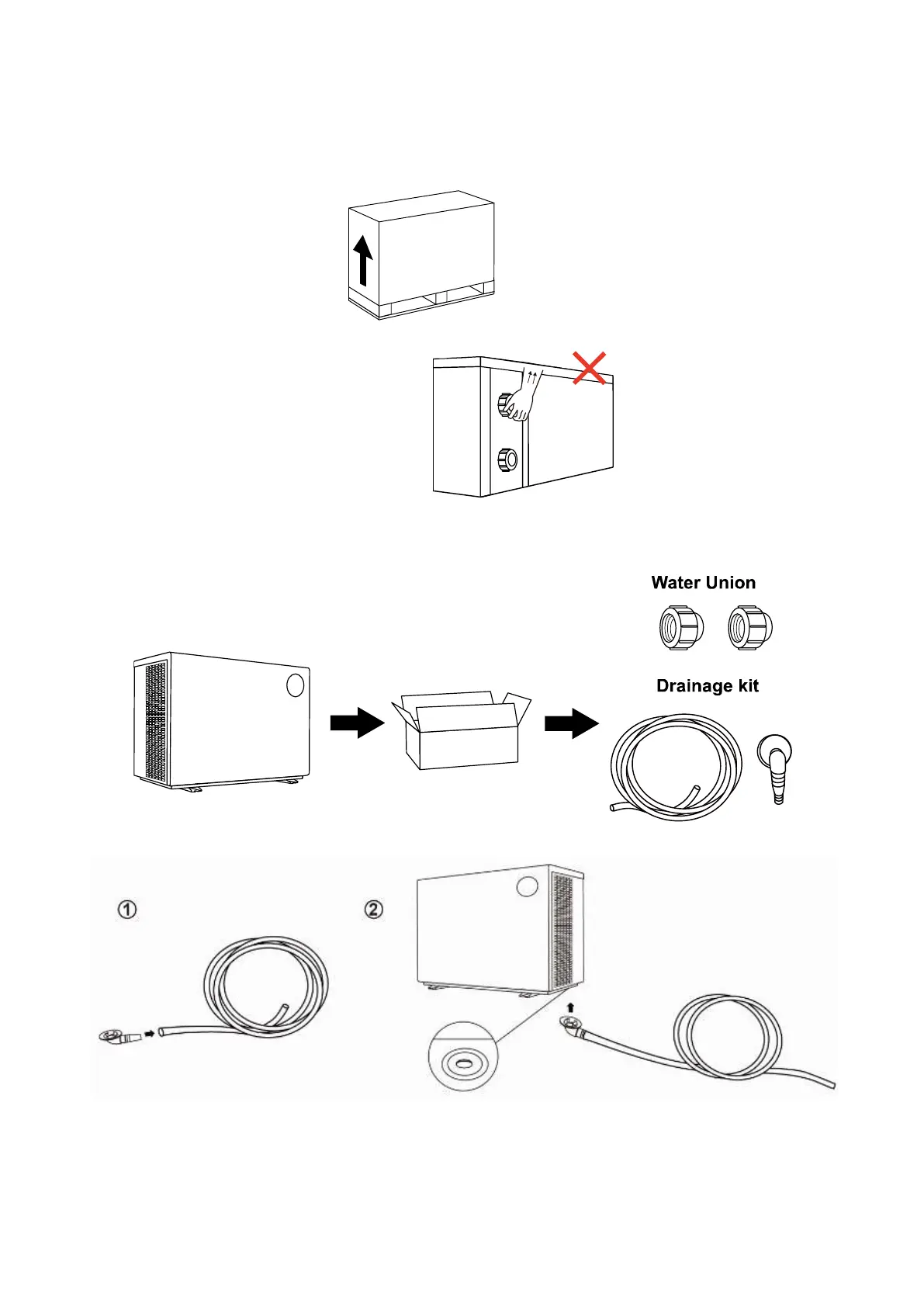 Water Union

Drainage kit

①

②