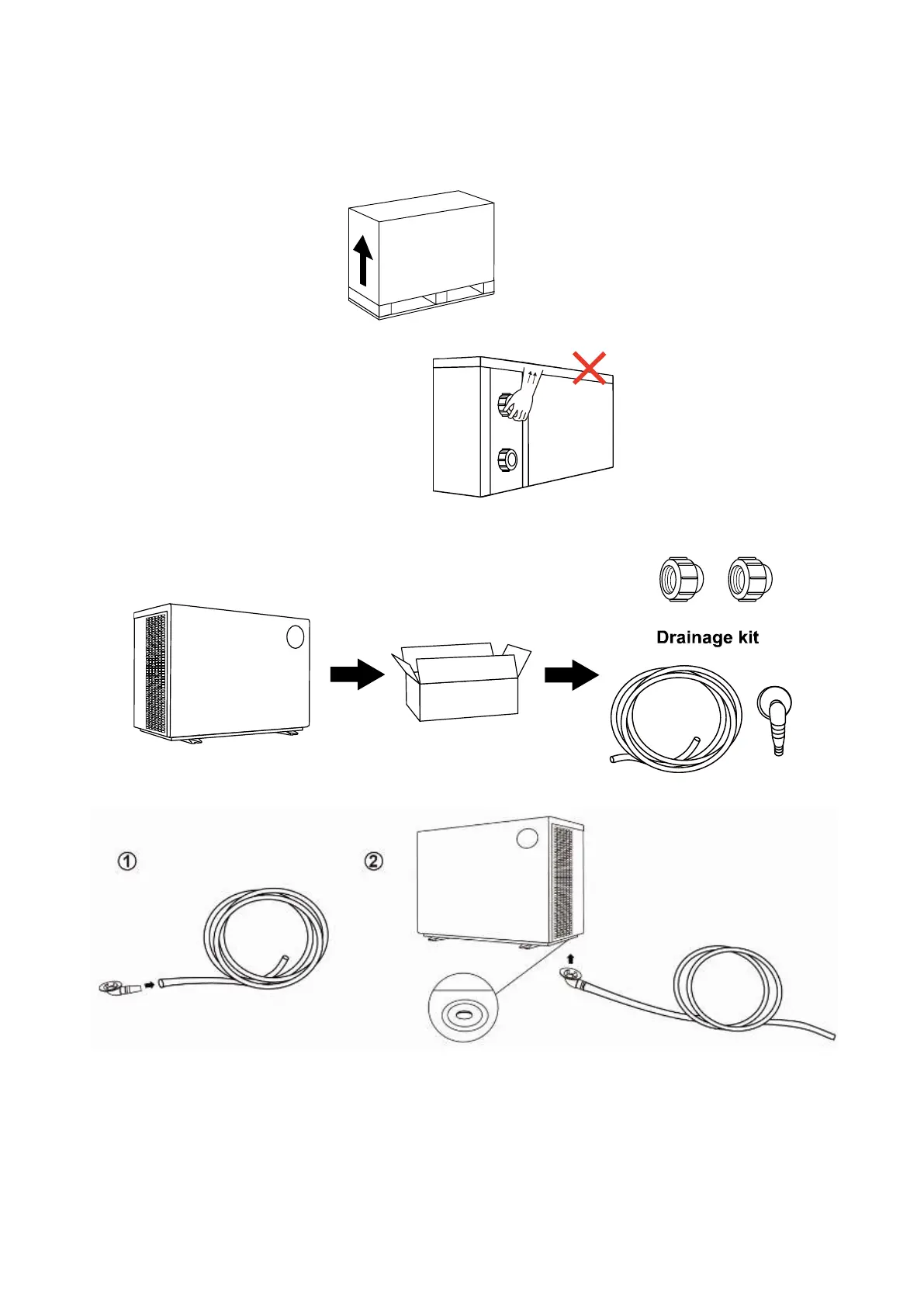 Drainage kit

①

②