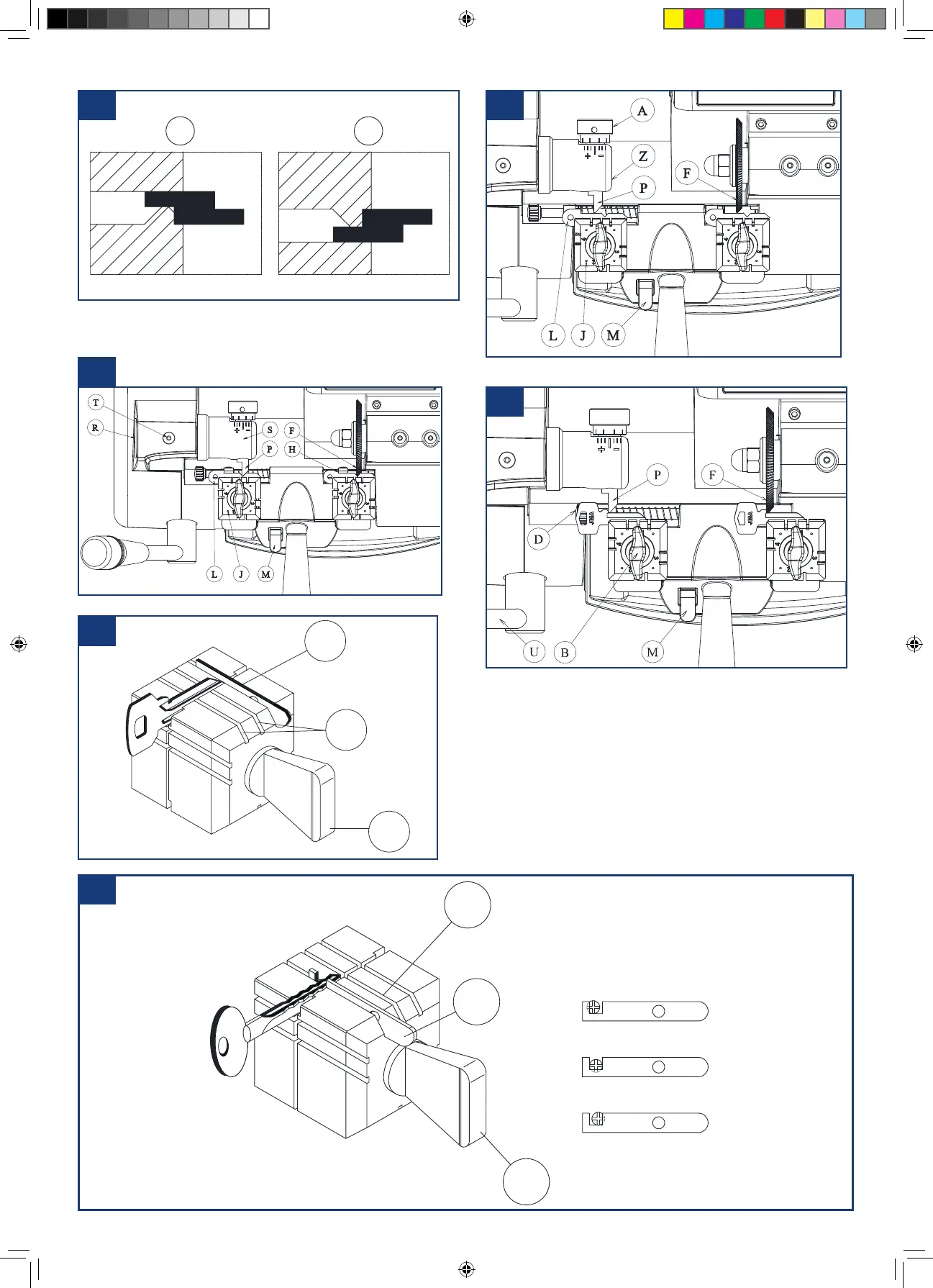 A
Z
P
F
L
J
M

T
R
S
F
P
H
L
J
M

P
F
D
U
B
M