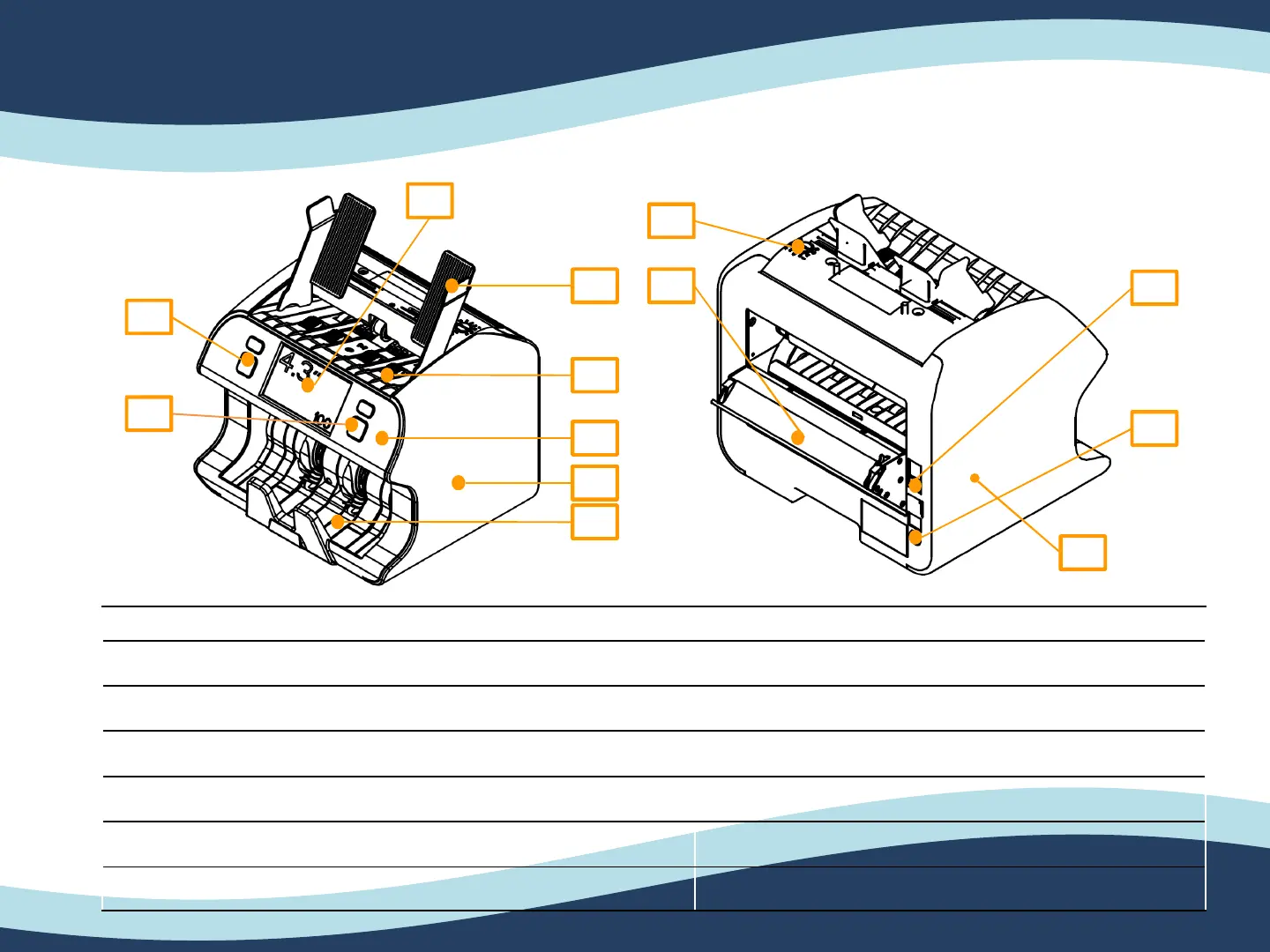 4.3"