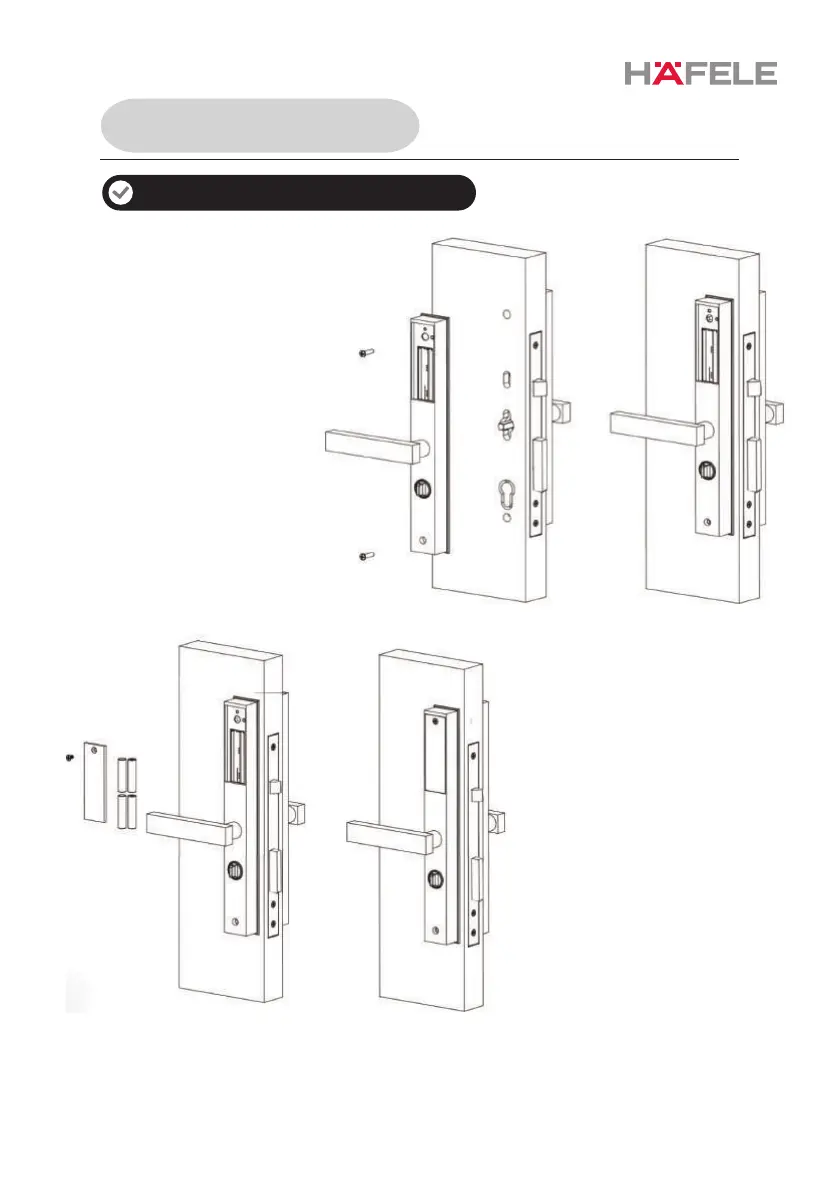 HÄFELE