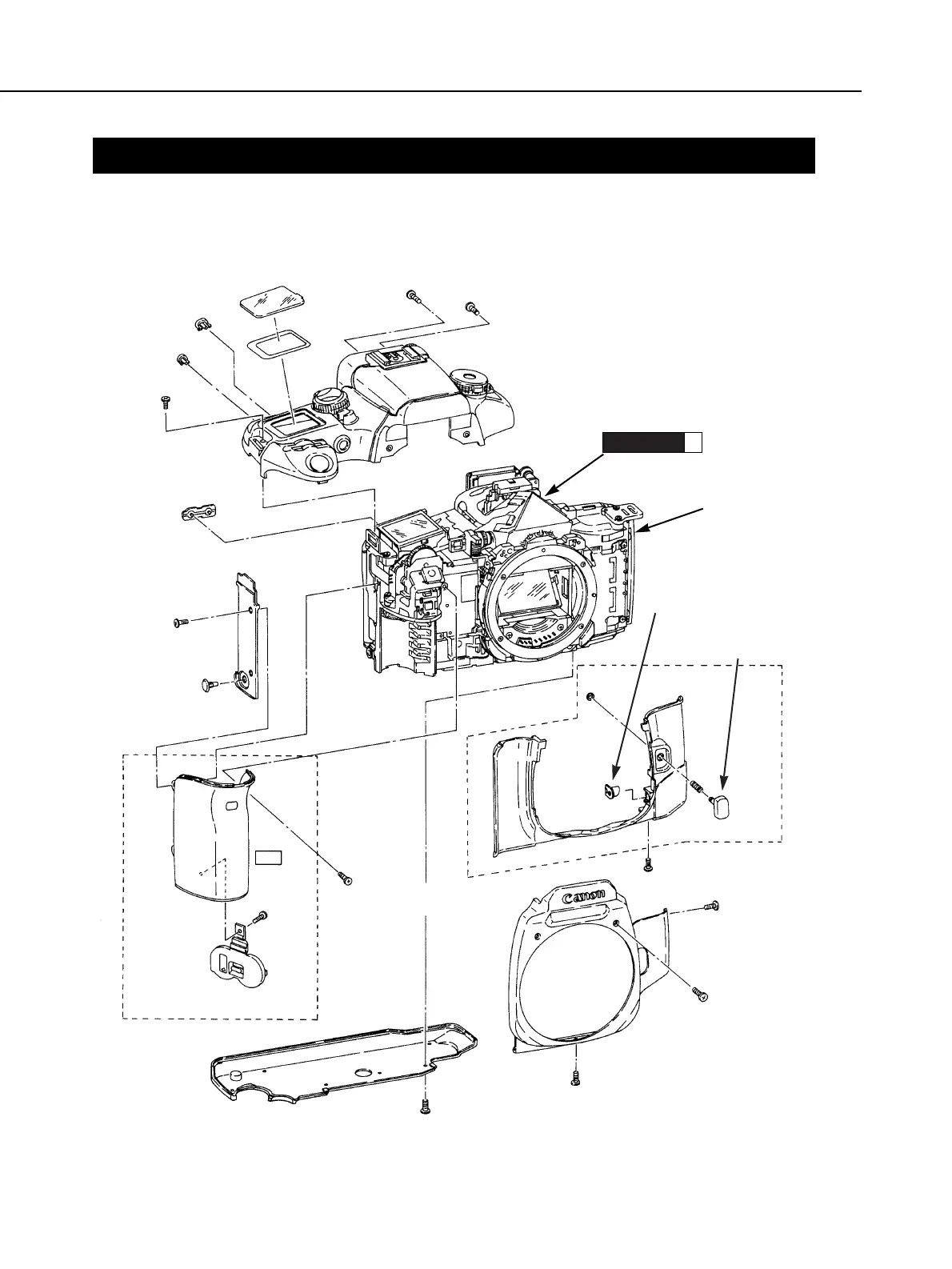 Canon