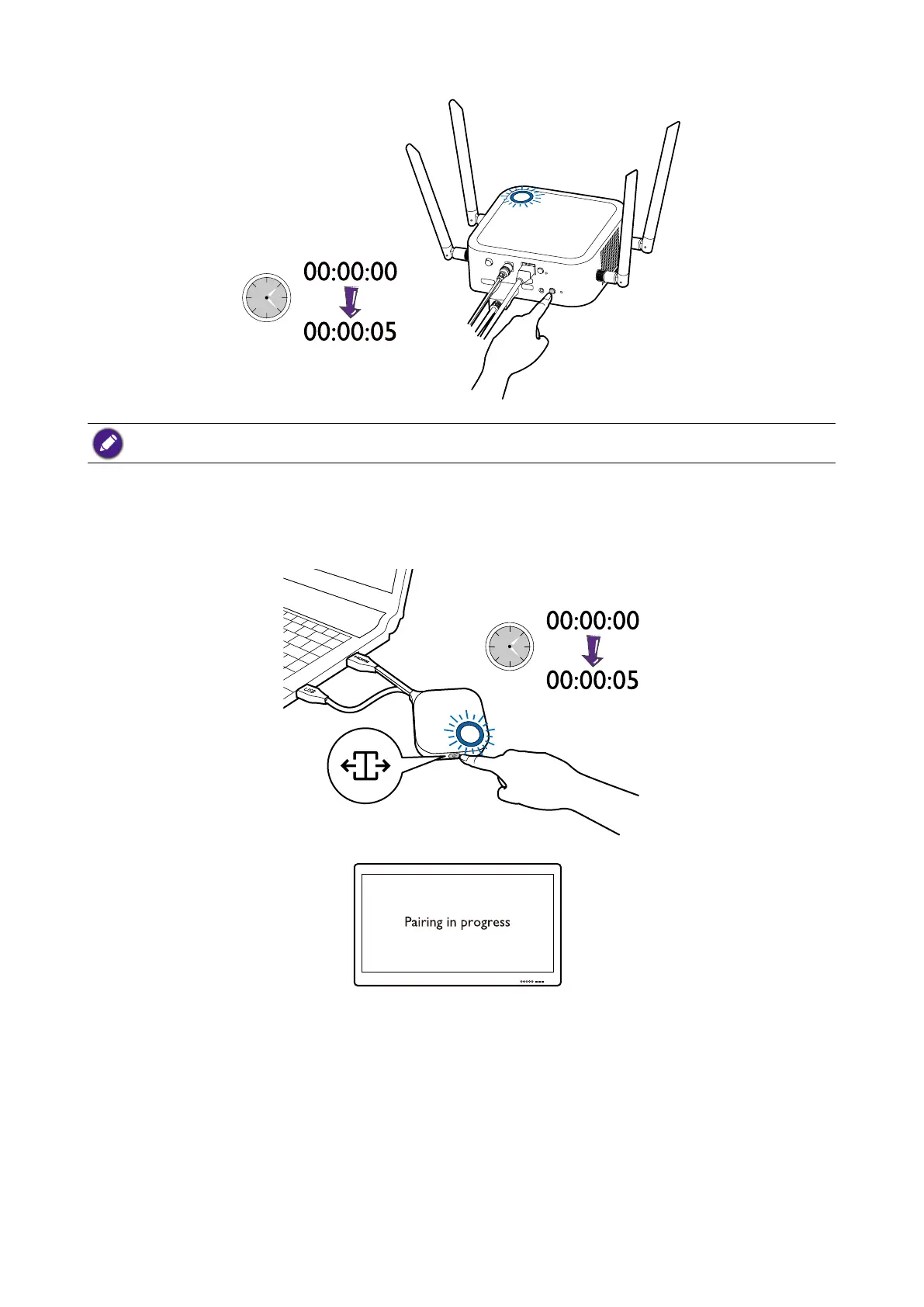 00:00:00

00:00:05

00:00:00

00:00:05

Pairing in progress