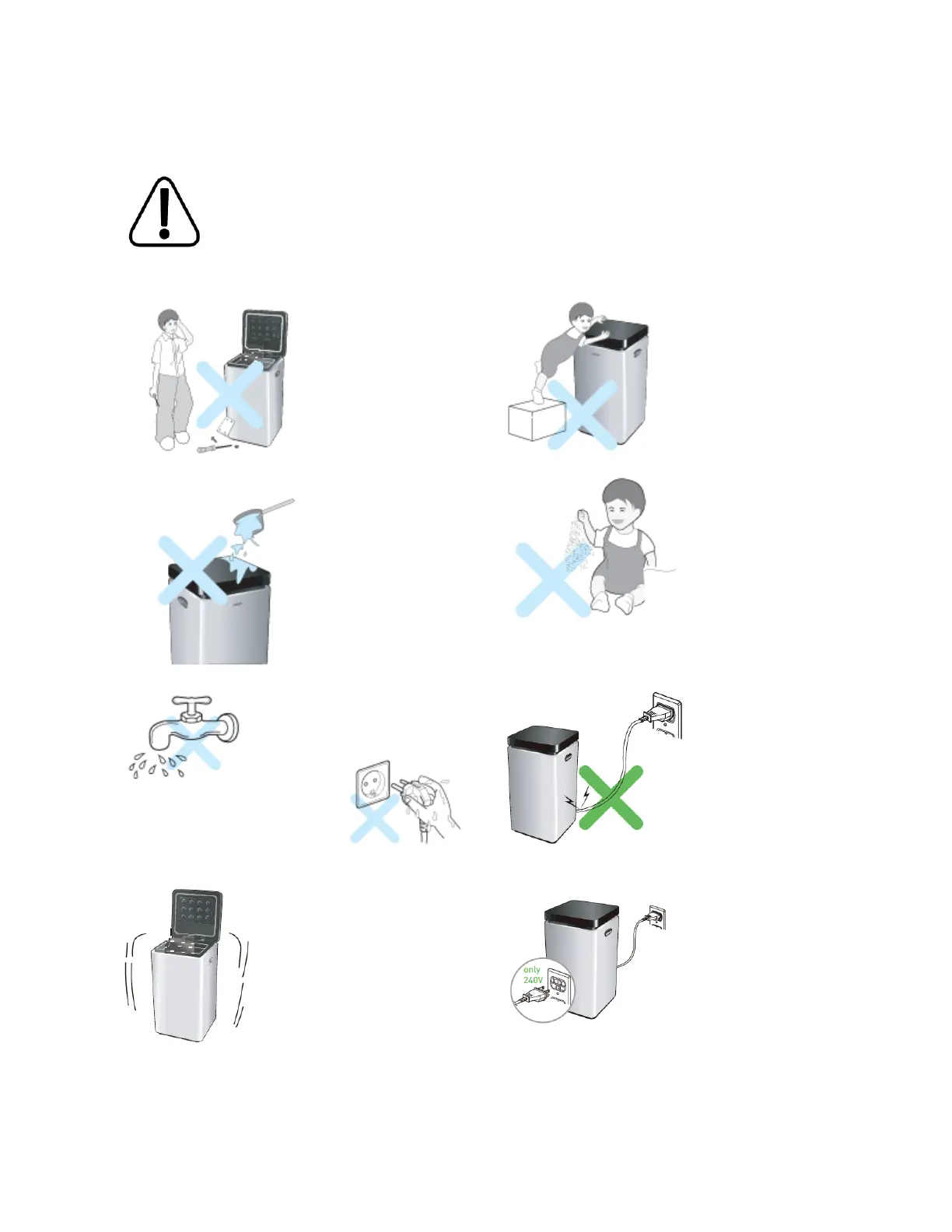 only
240V