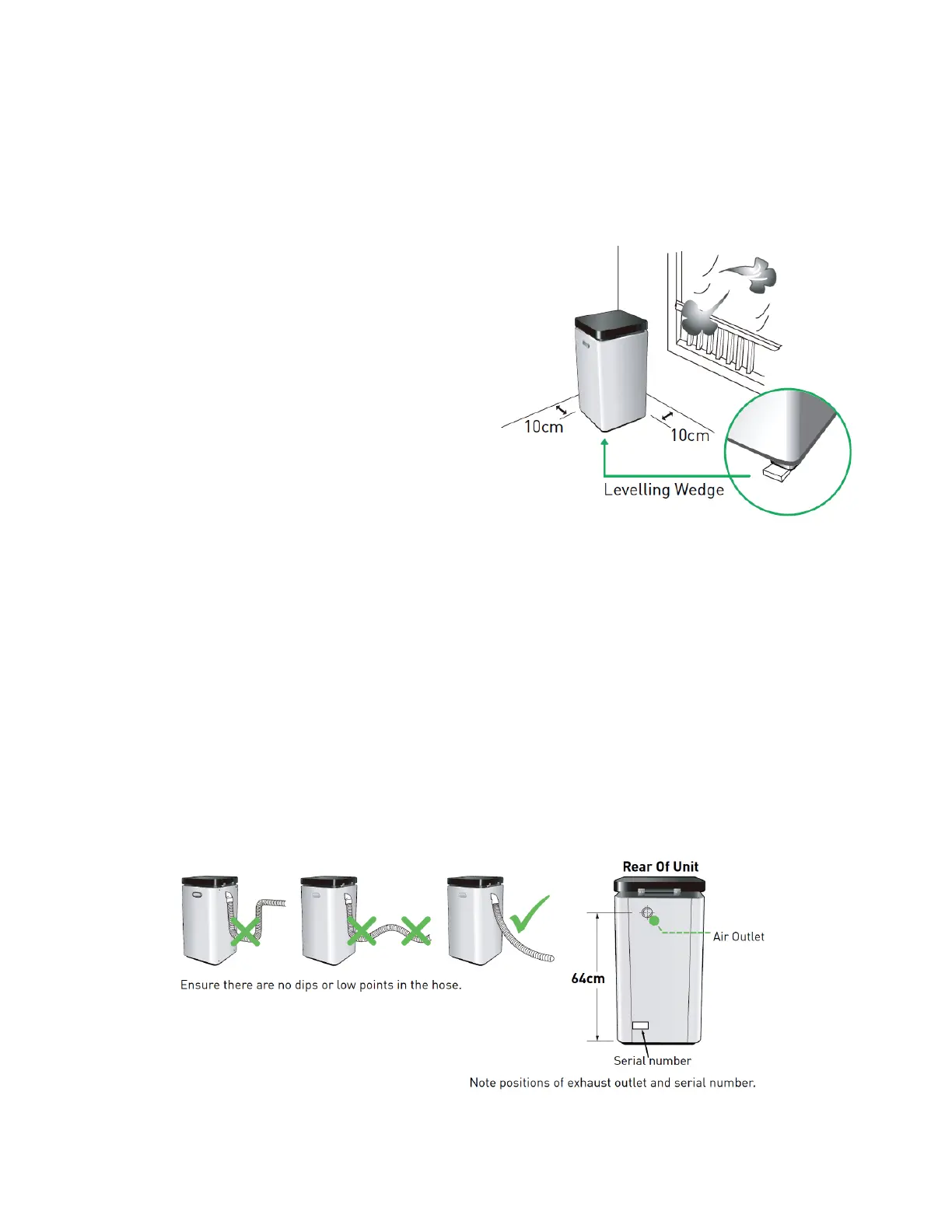 10cm

10cm

Levelling Wedge

Ensure there are no dips or low points in the hose.

Rear Of Unit

Air Outlet

64cm

Serial number

Note positions of exhaust outlet and serial number.