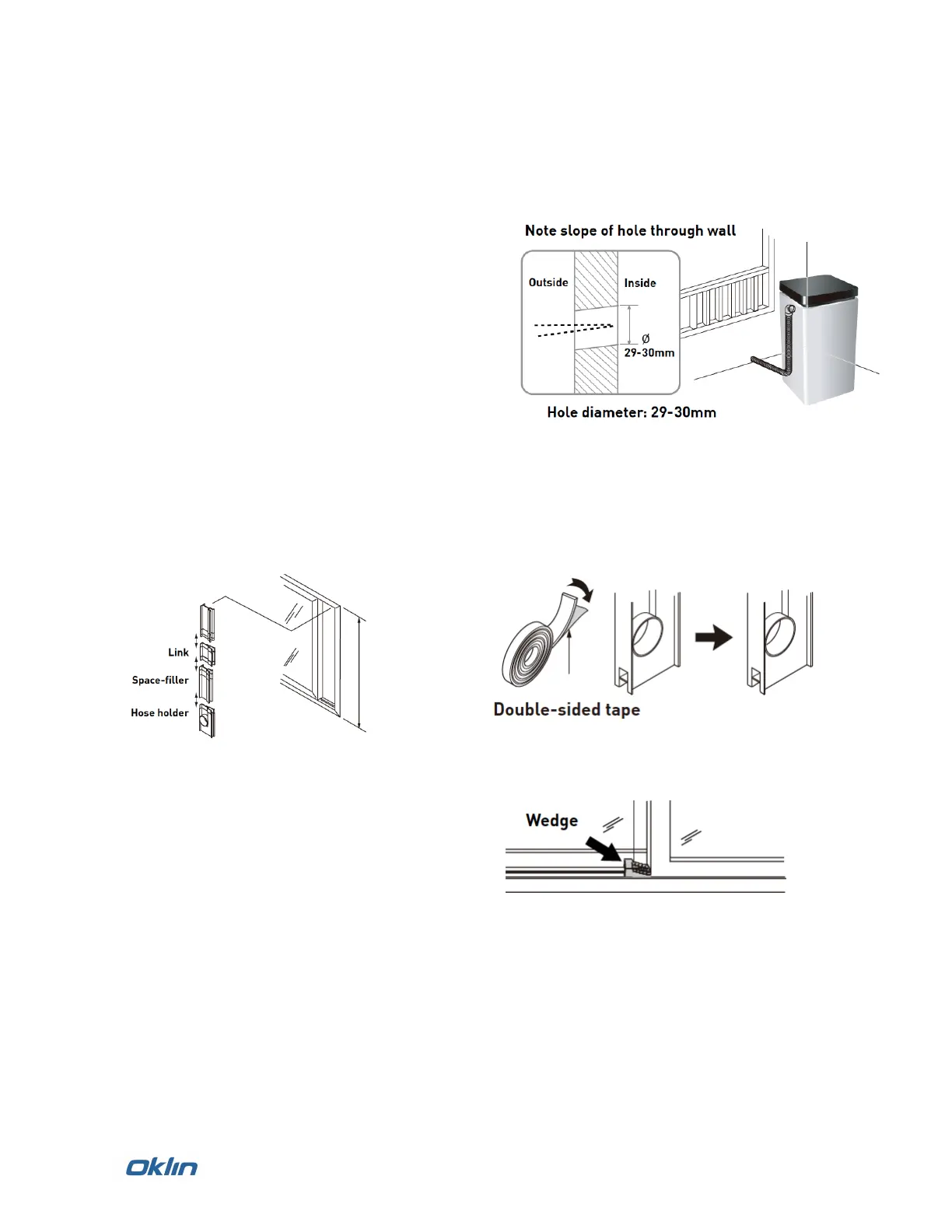 Note slope of hole through wall

Outside

Inside

Ø
29-30mm

Hole diameter: 29-30mm

Link

Space-filler

Hose holder

Double-sided tape

Wedge

Oklin