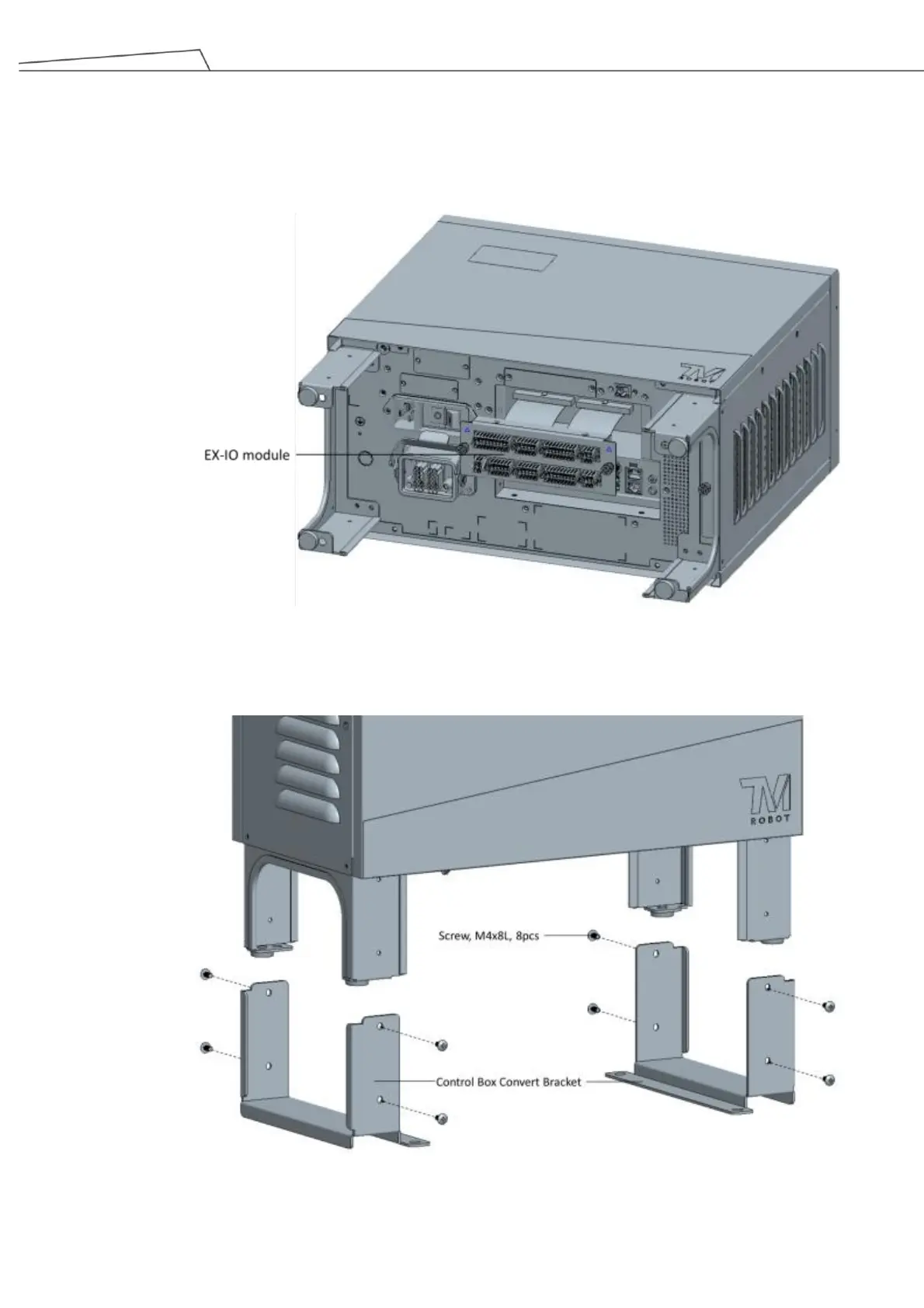 TM

EX-IO module

TM
ROBOT

Screw, M4x8L, 8pcs

Control Box Convert Bracket