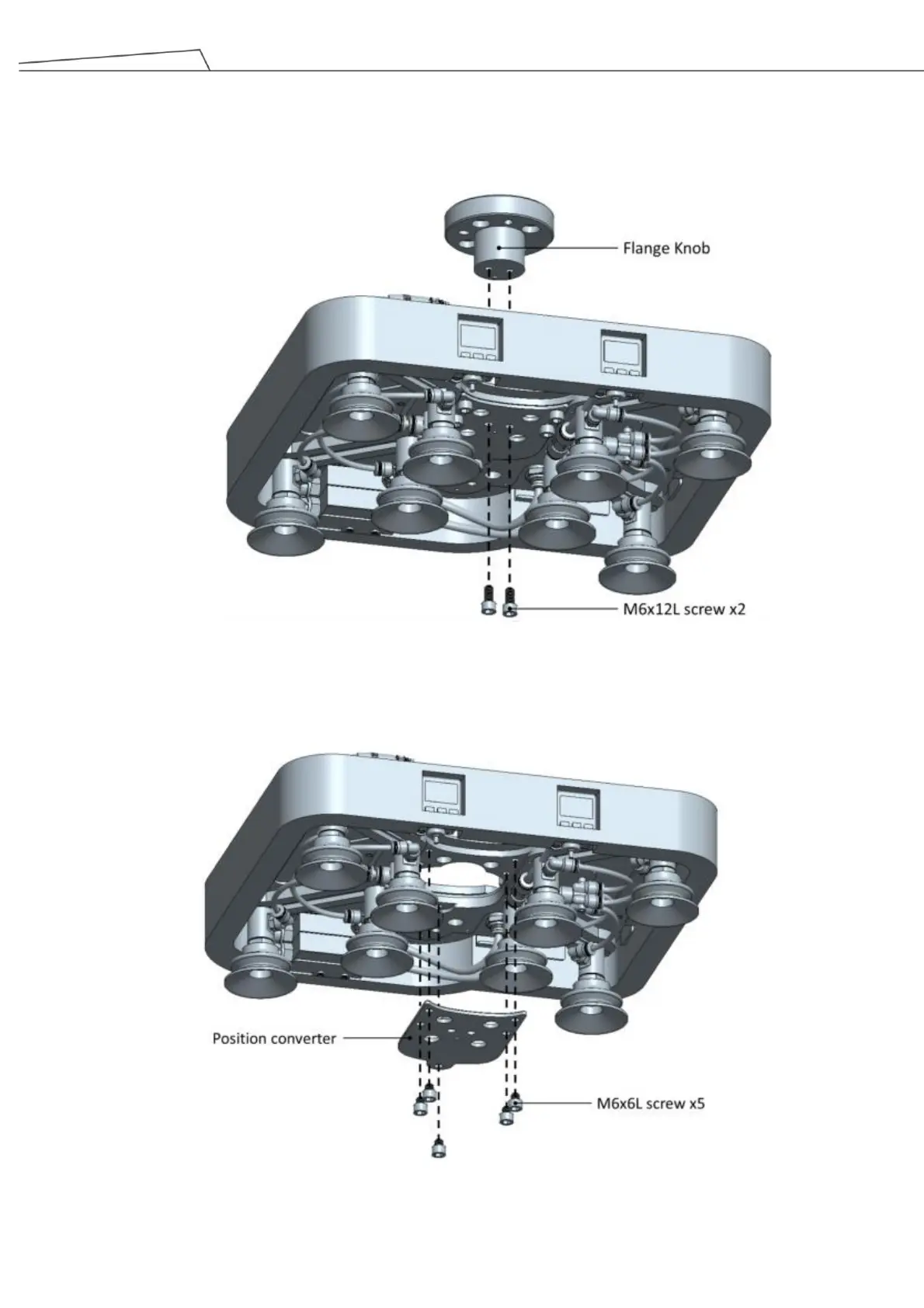 Flange Knob

M6x12L screw x2

Position converter

M6x6L screw x5