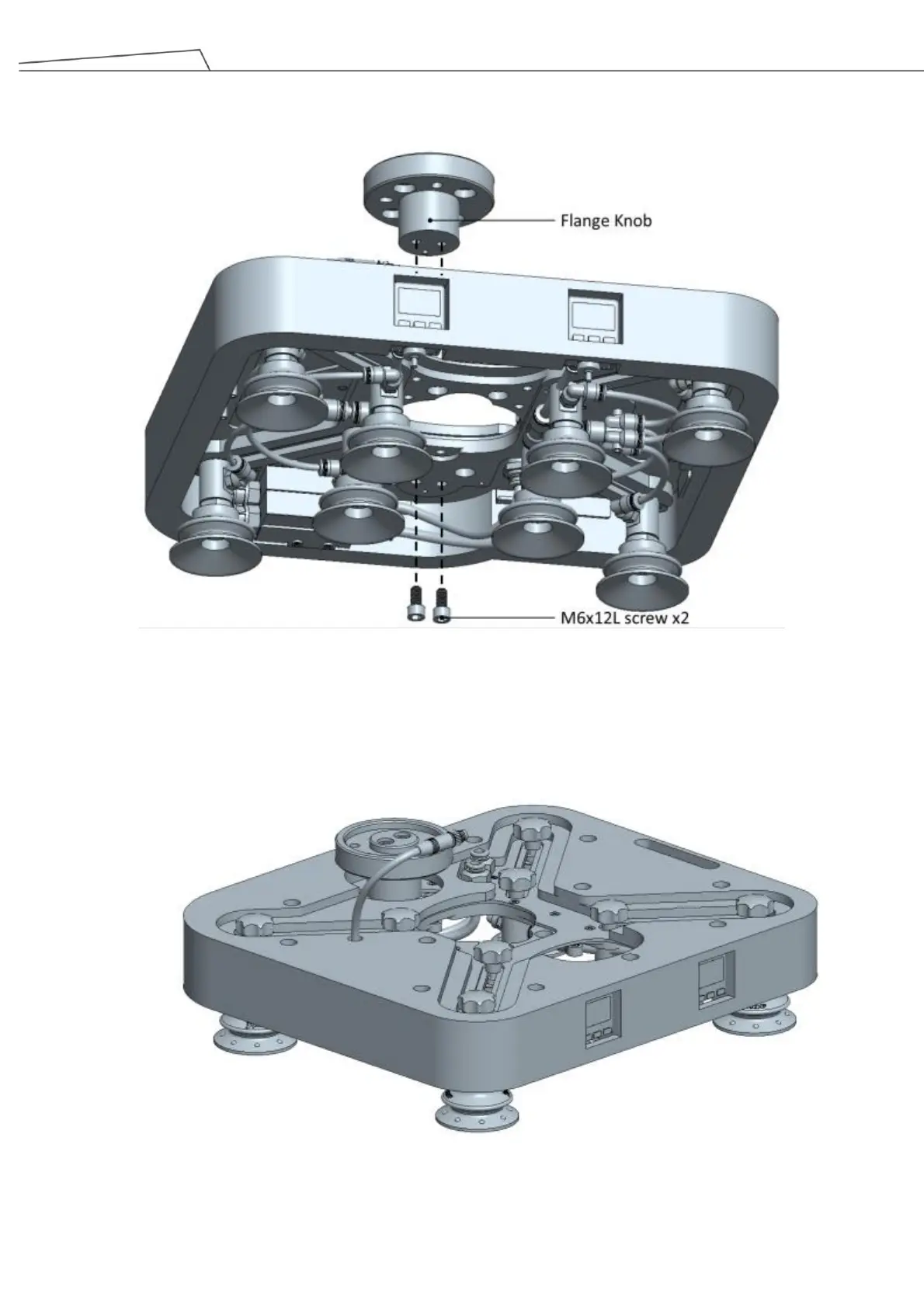 Flange Knob

M6x12L screw x2