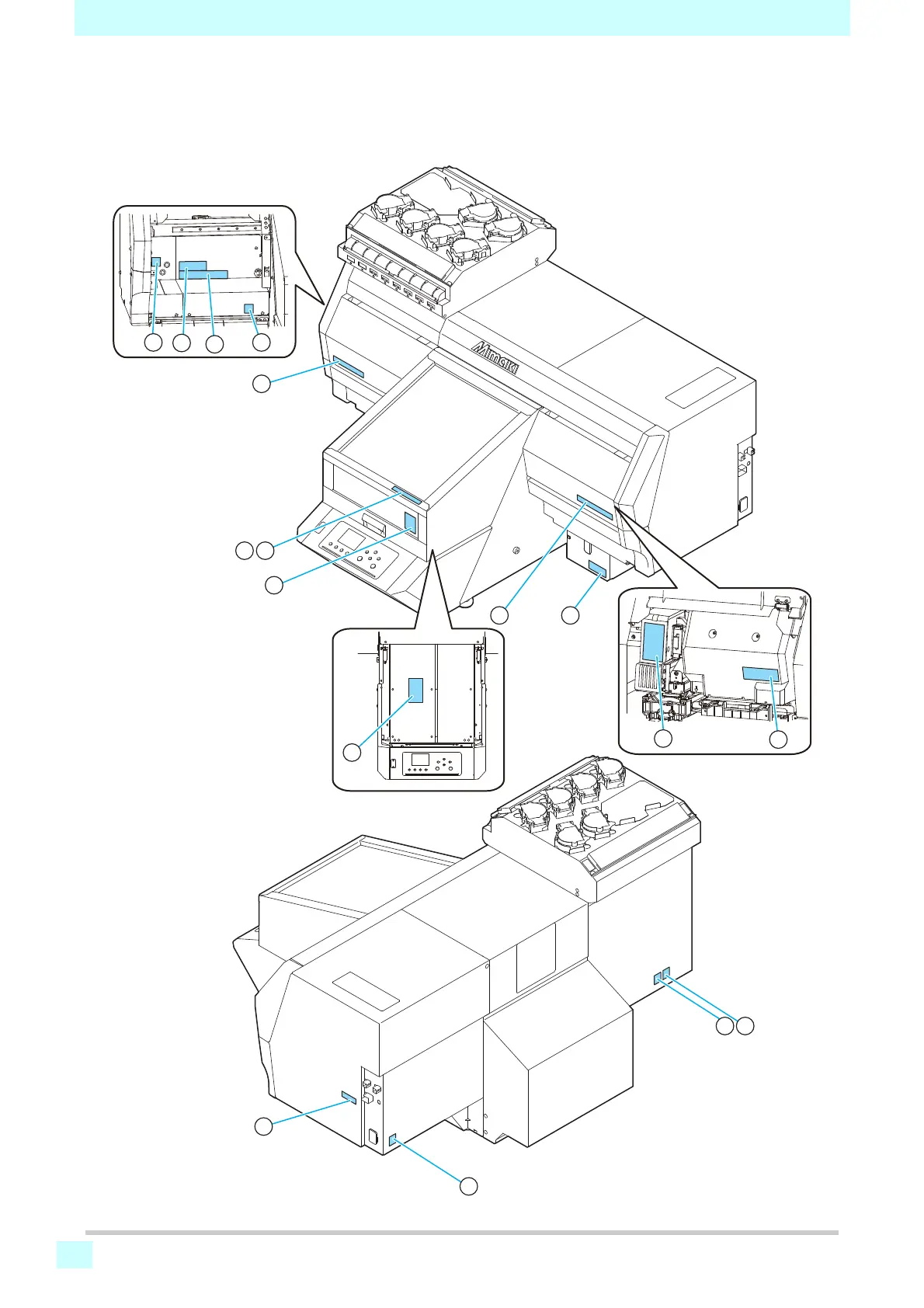 Mimaki