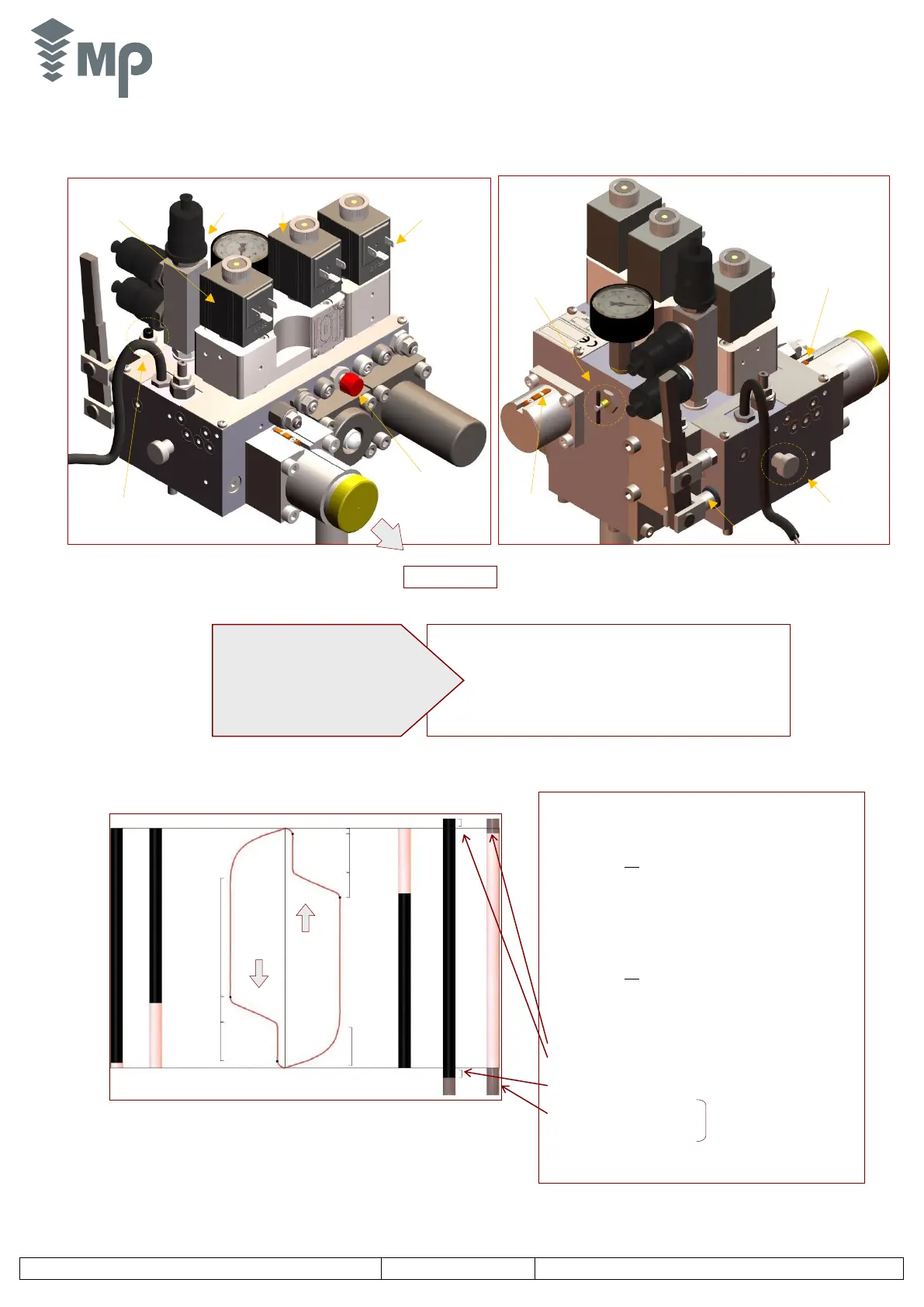 MP