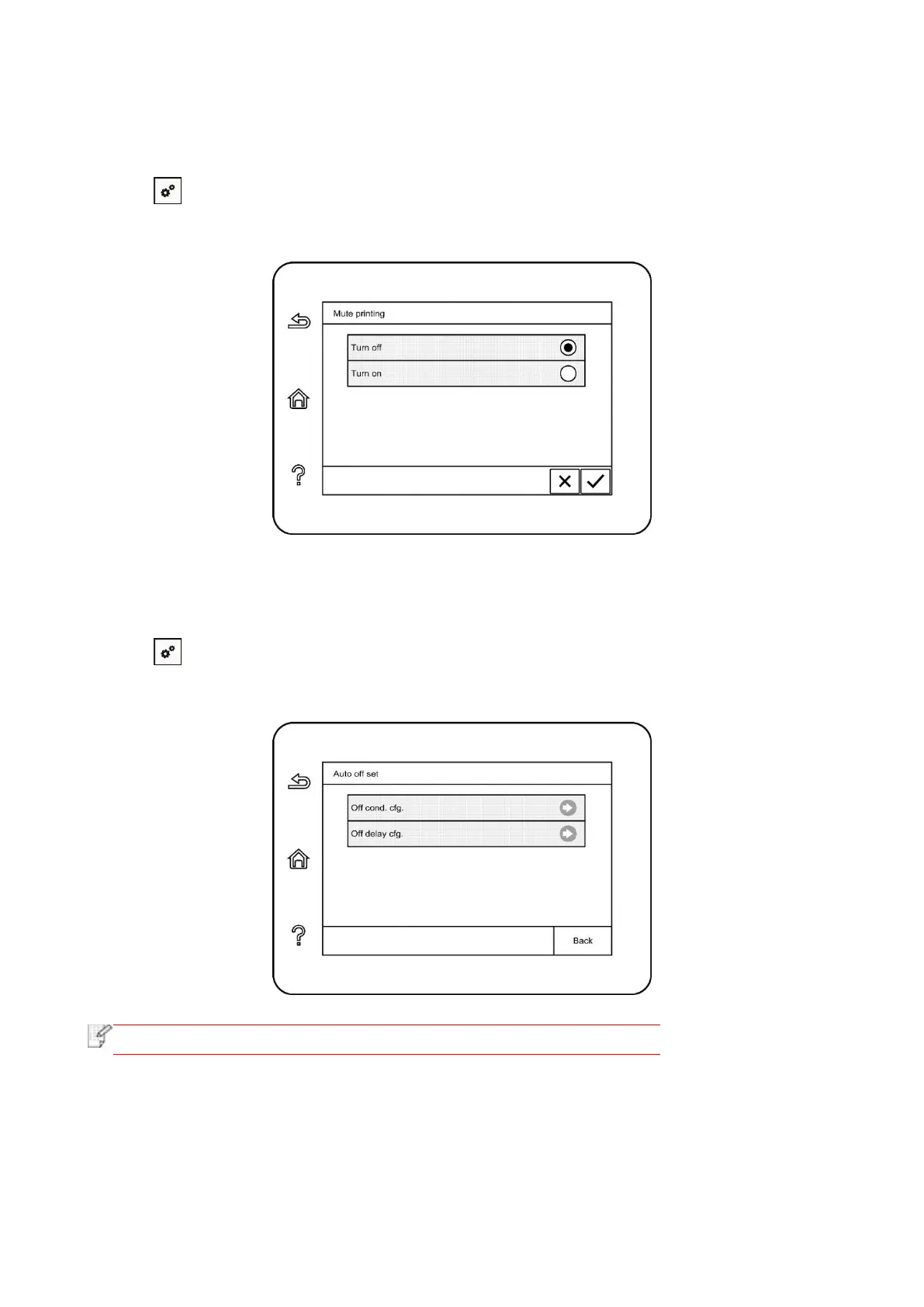 Mute printing

Turn off

Turn on

Auto off set

Off cond. cfg.

Off delay cfg.

Back