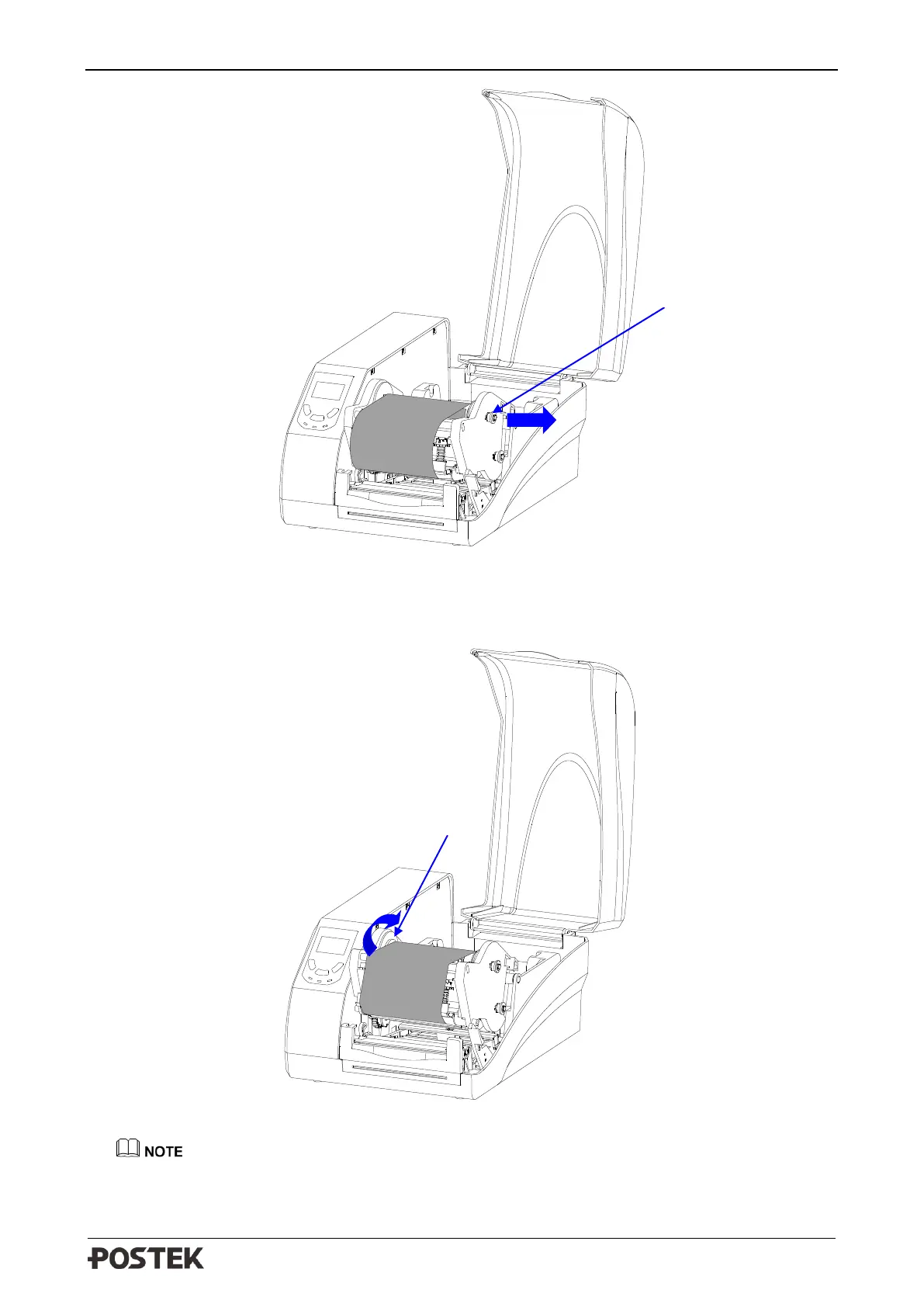 NOTE

POSTEK