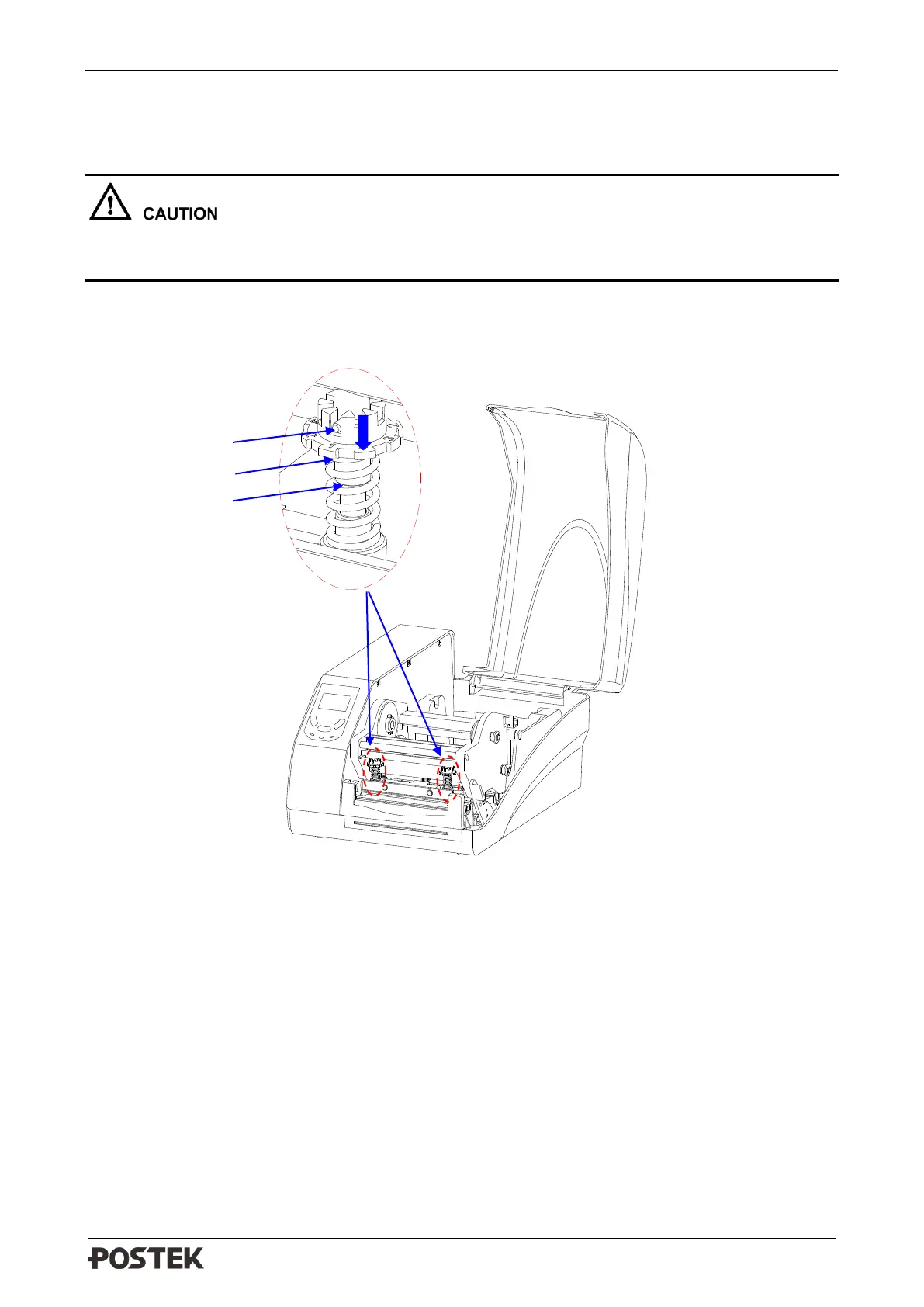 CAUTION

POSTEK