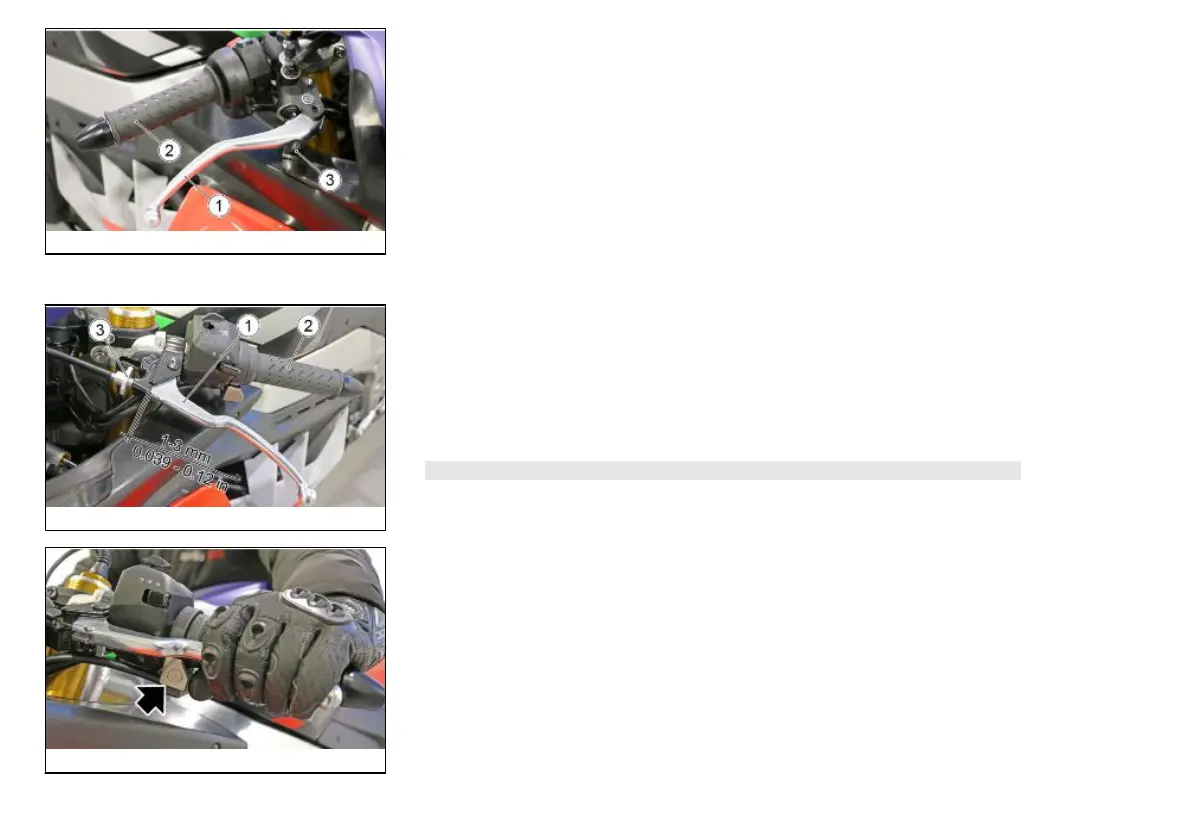 2
1
3

3
1
2
1-3 mm
0.039 - 0.12 in