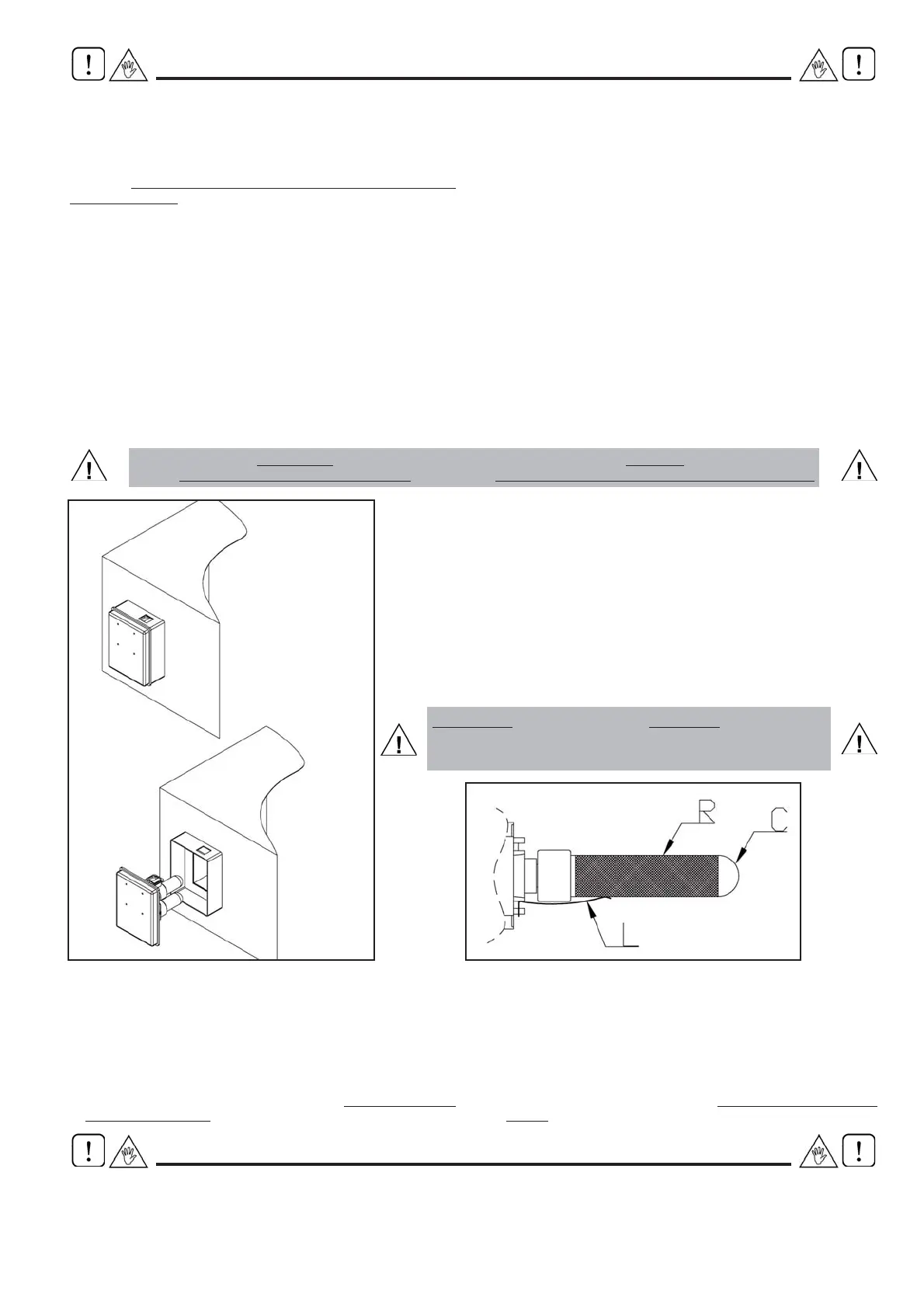 R

C

L