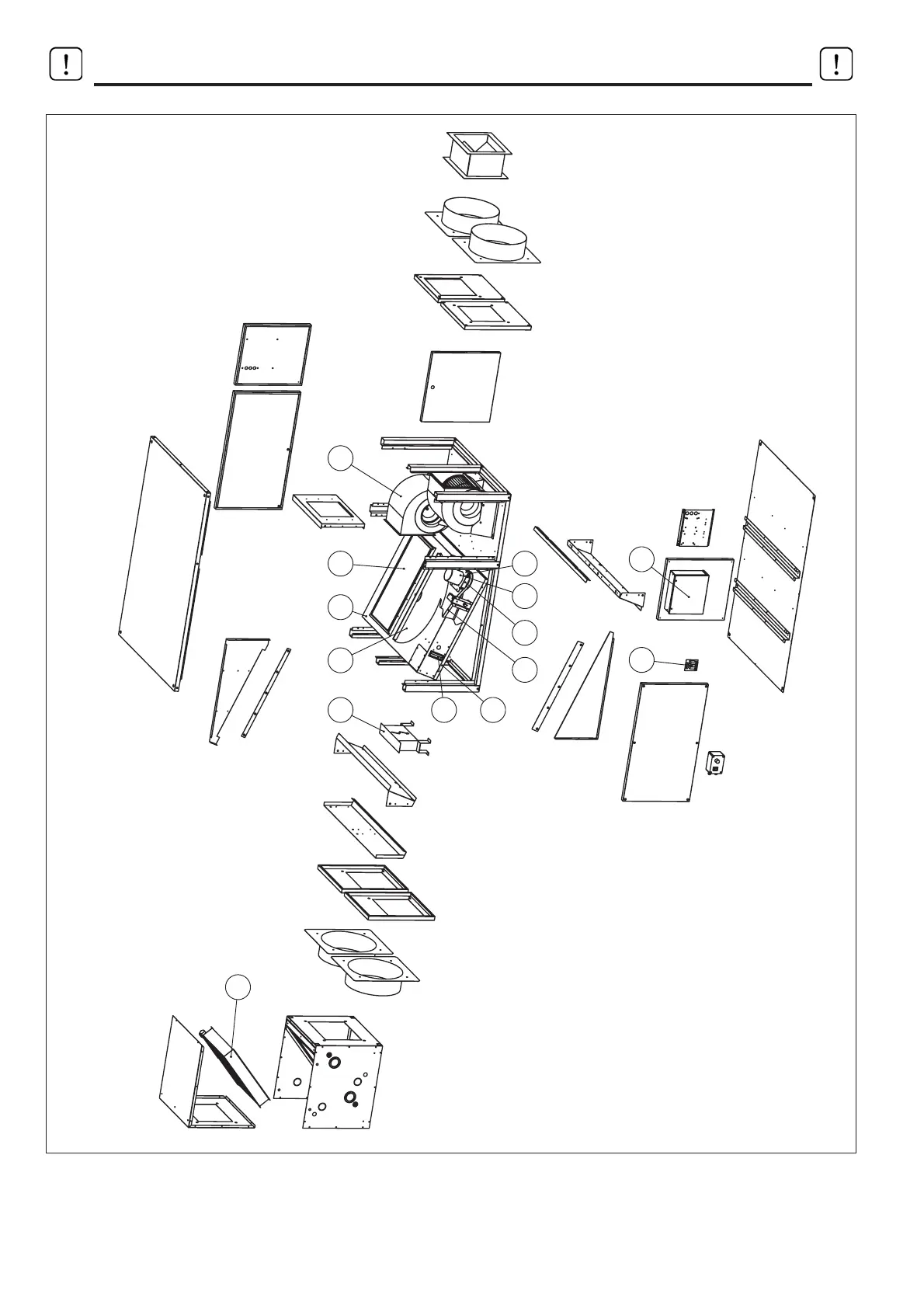 !

!