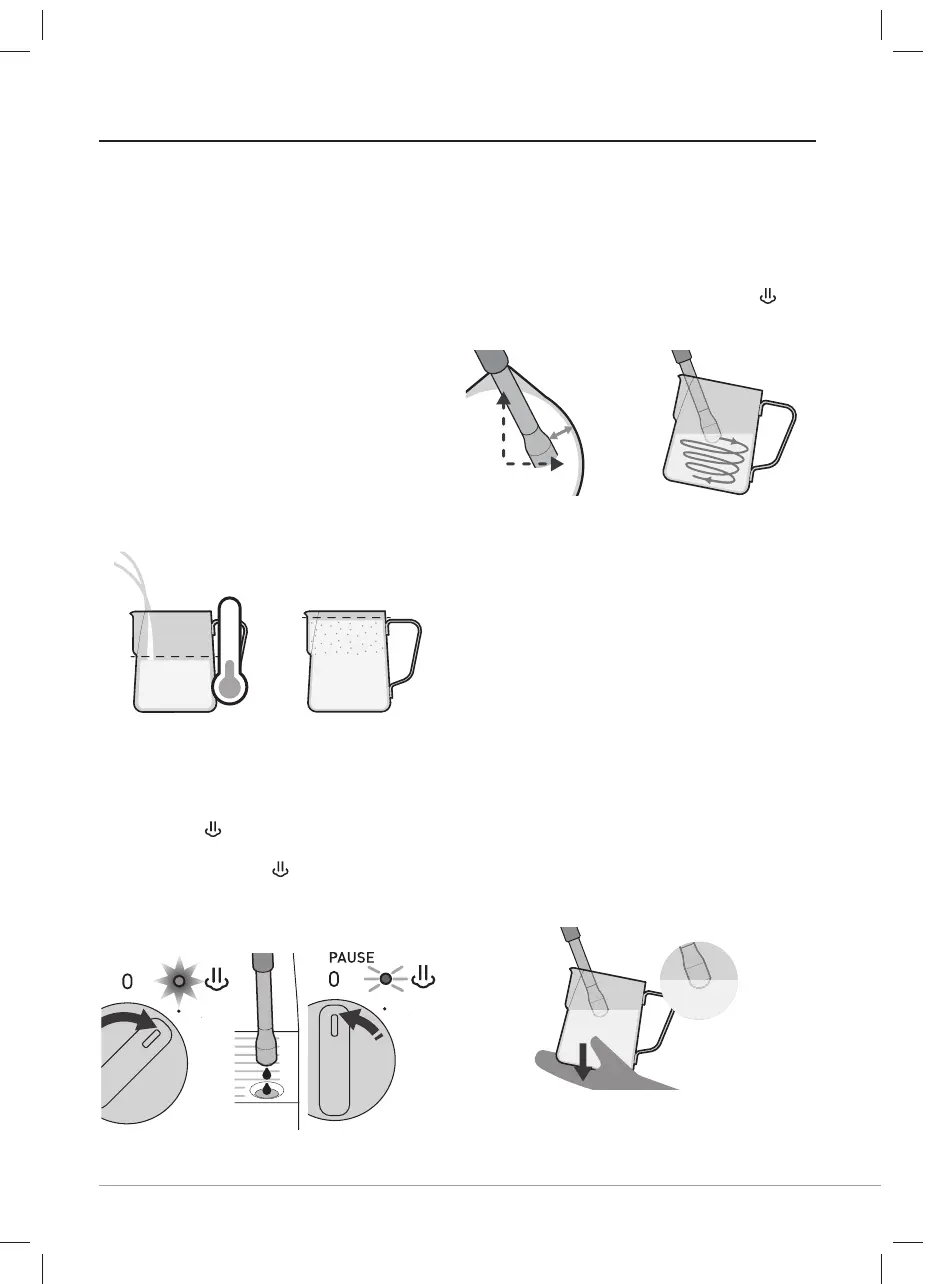 0

PAUSE

0