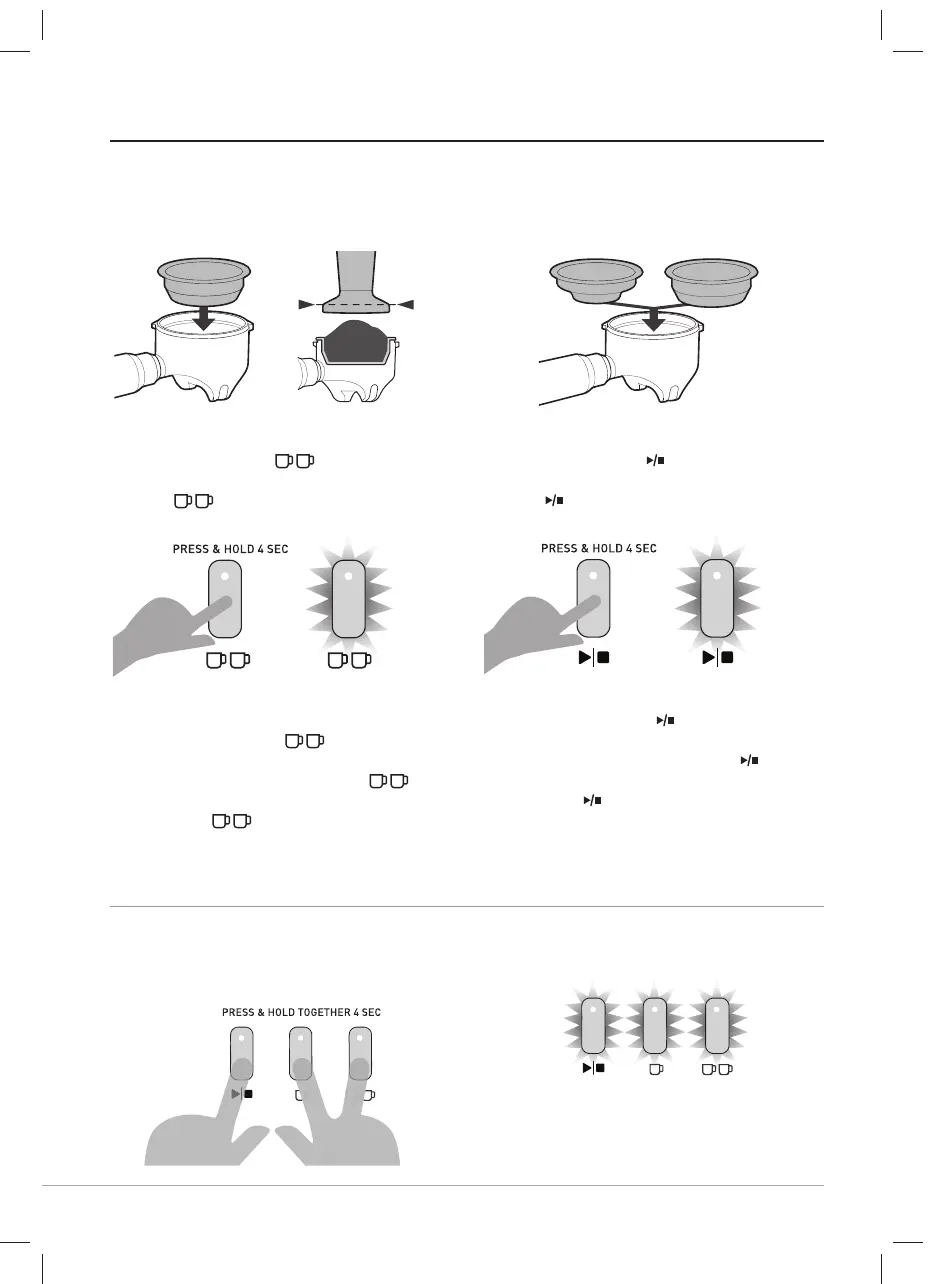 PRESS & HOLD 4 SEC

PRESS & HOLD 4 SEC

PRESS & HOLD TOGETHER 4 SEC