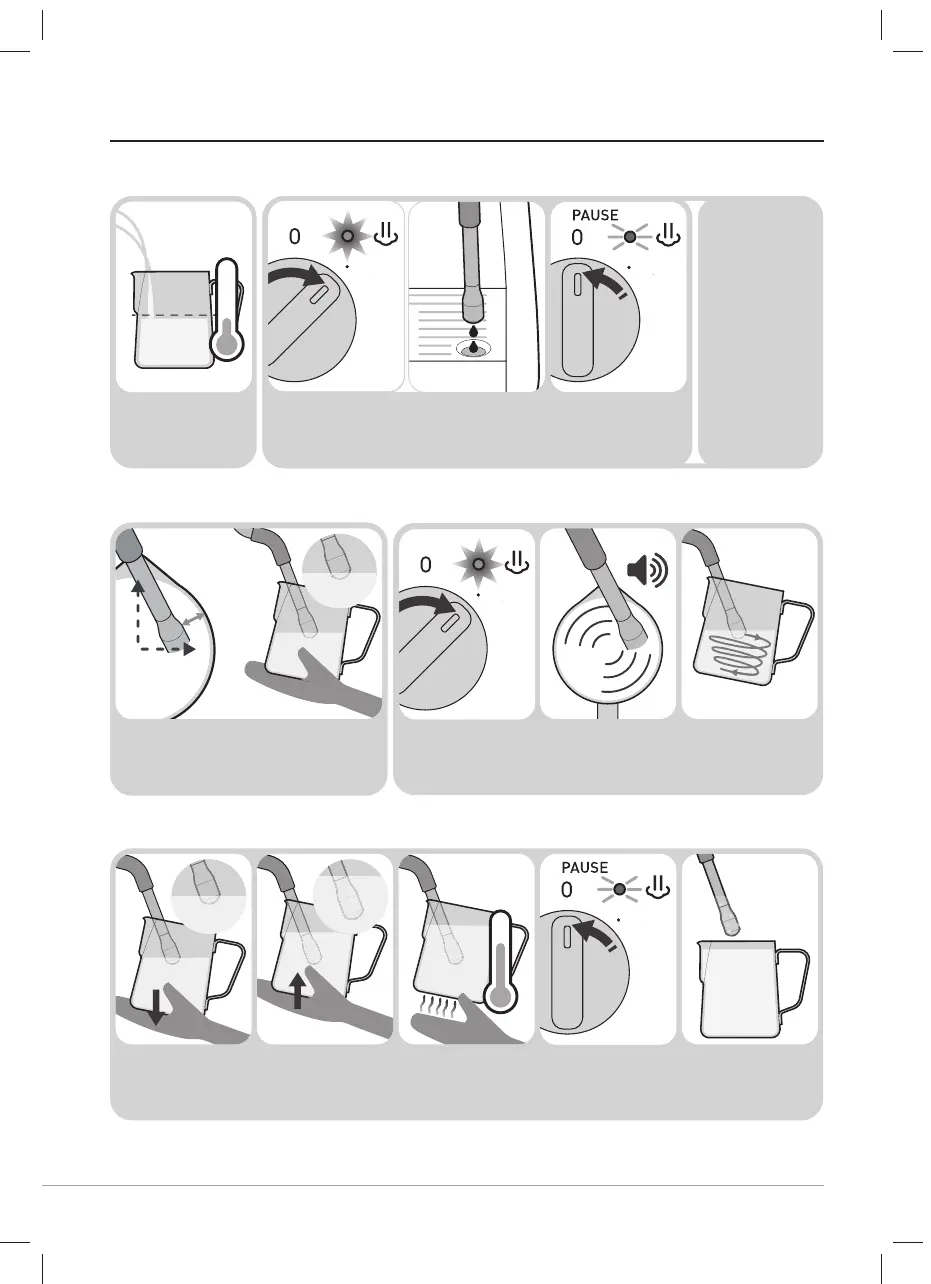 0

PAUSE
0

0

PAUSE
0