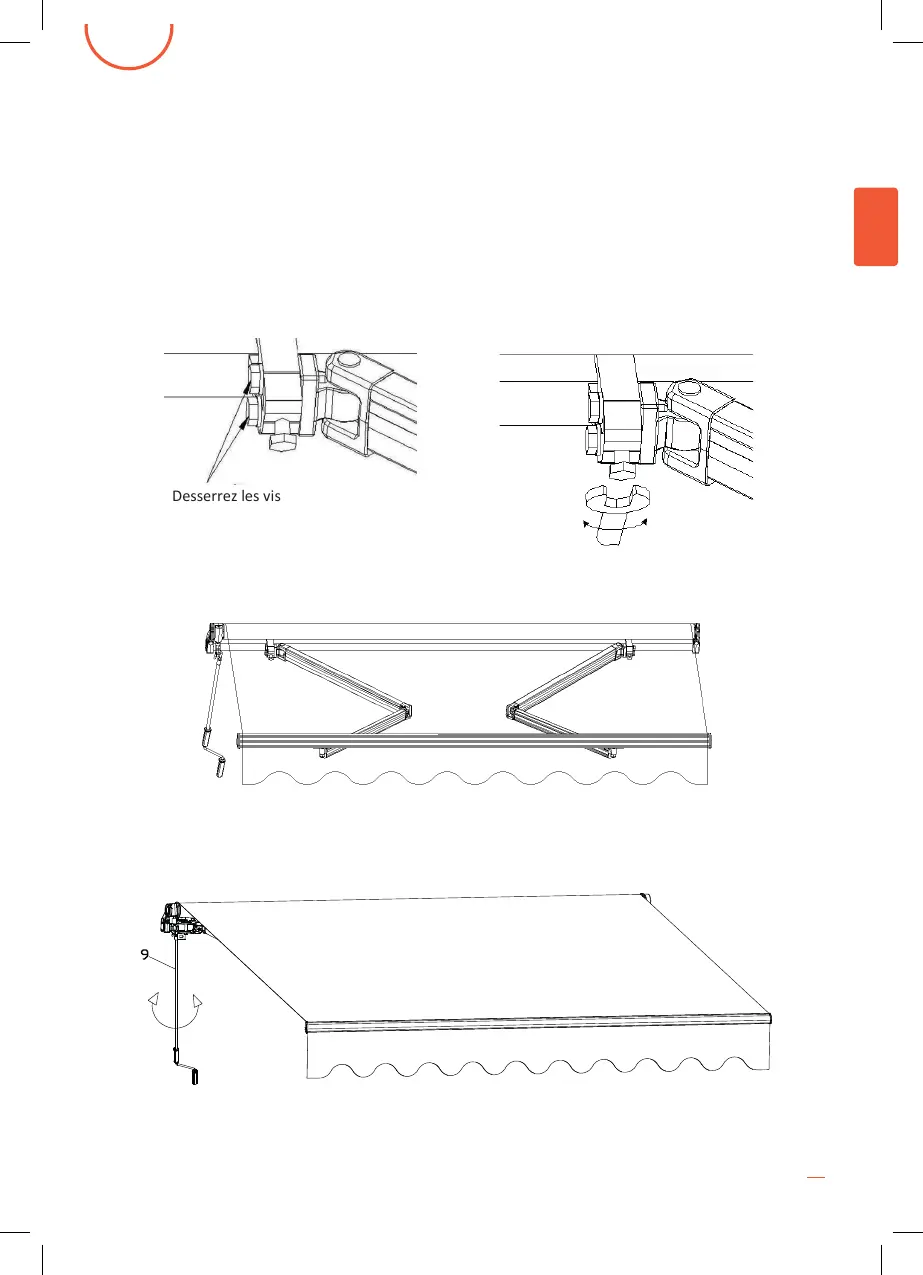 Desserrez les vis

9