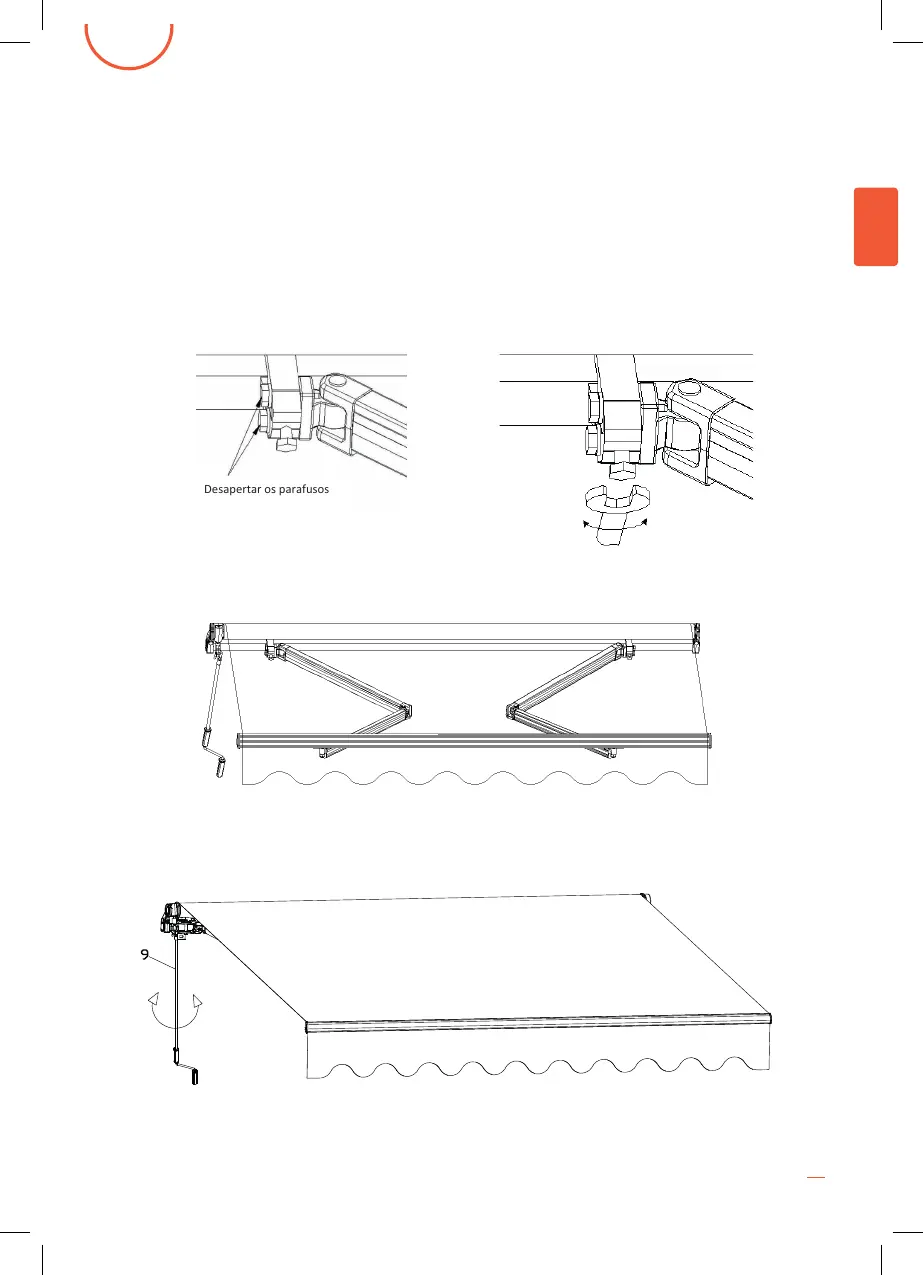 Desapertar os parafusos

9