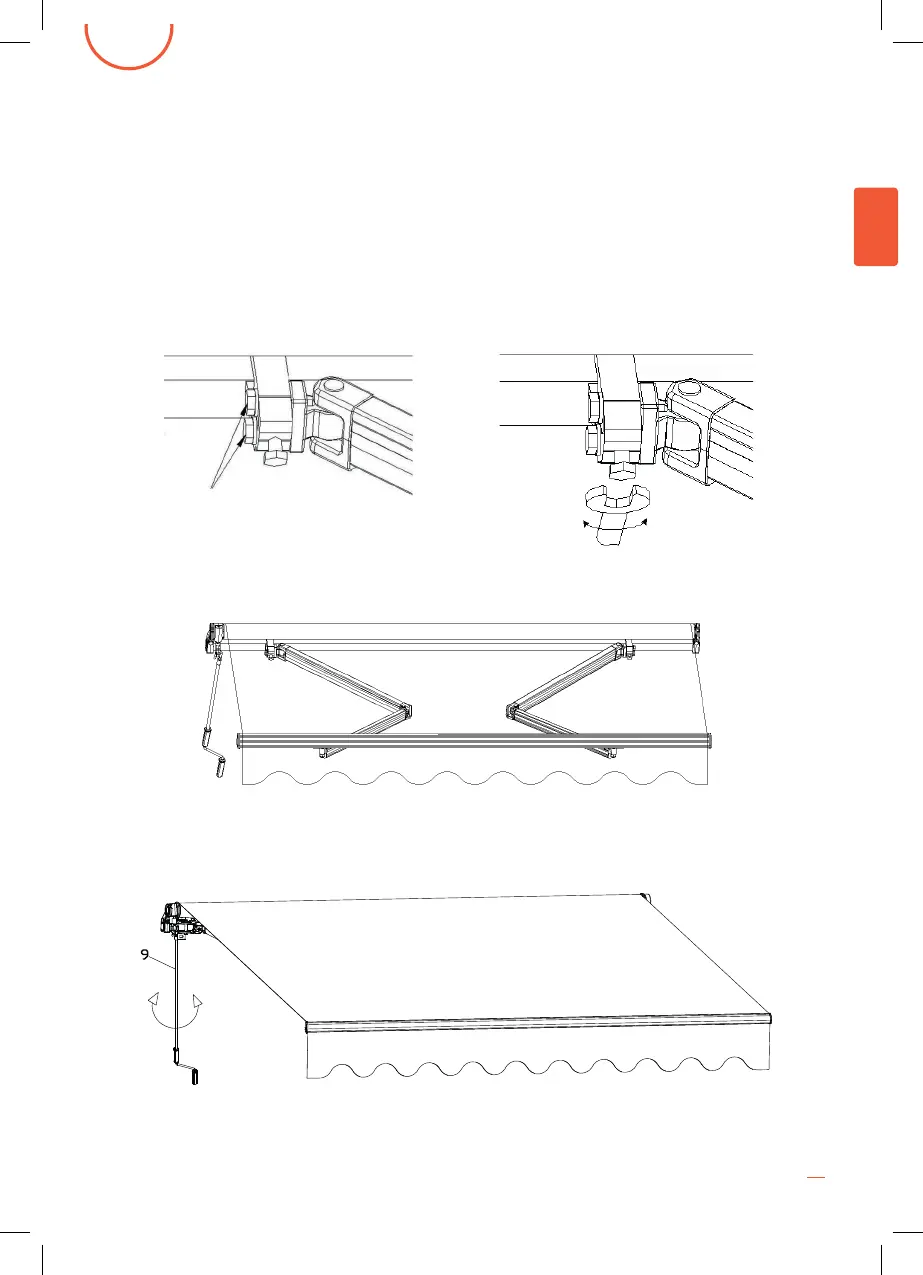 9