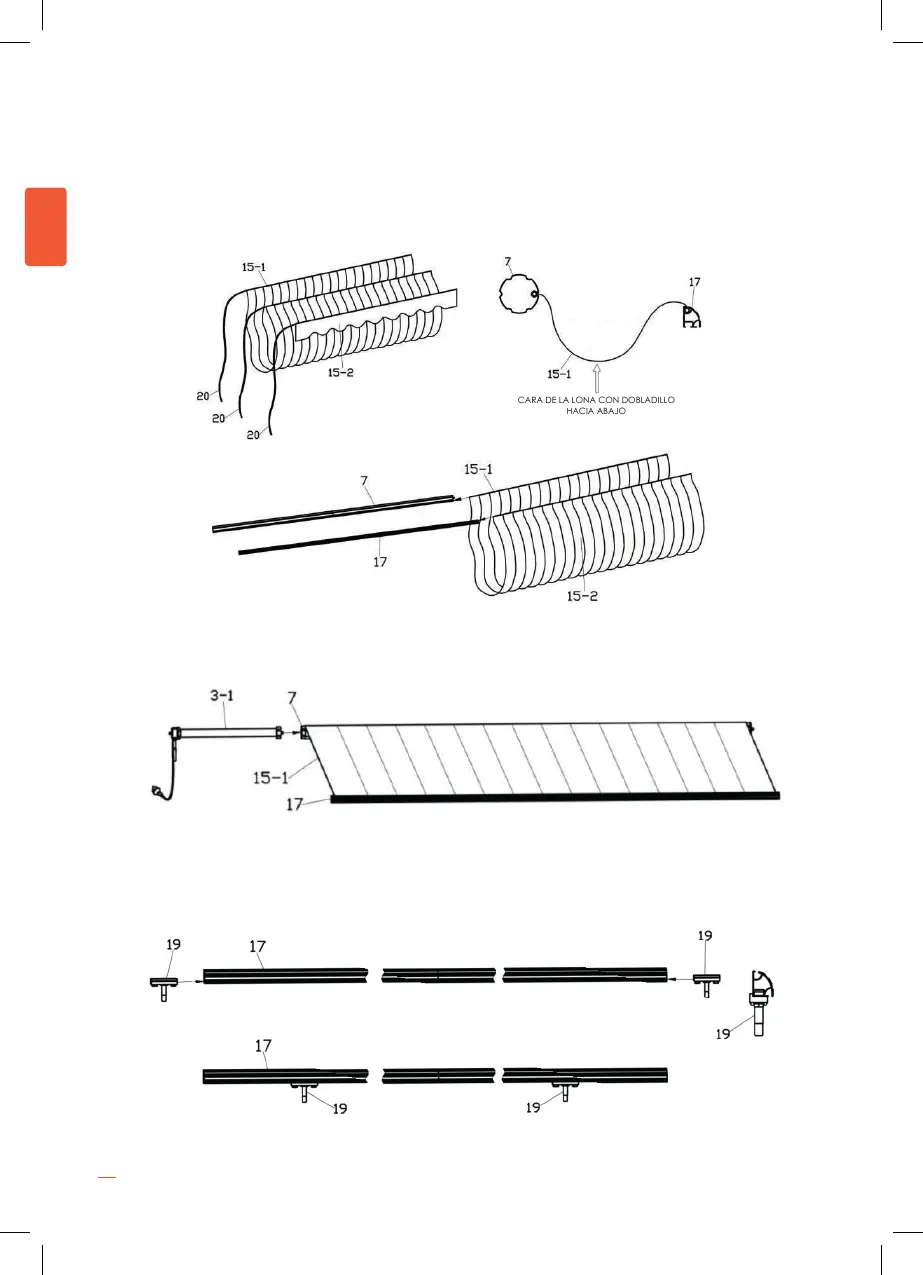 15-1
15-2
20
20
20

7
17
15-1
CARA DE LA LONA CON DOBLADILLO HACIA ABAJO

7
15-1
17
15-2

3-1
7
15-1
17

19
17
19
19

17
19
19