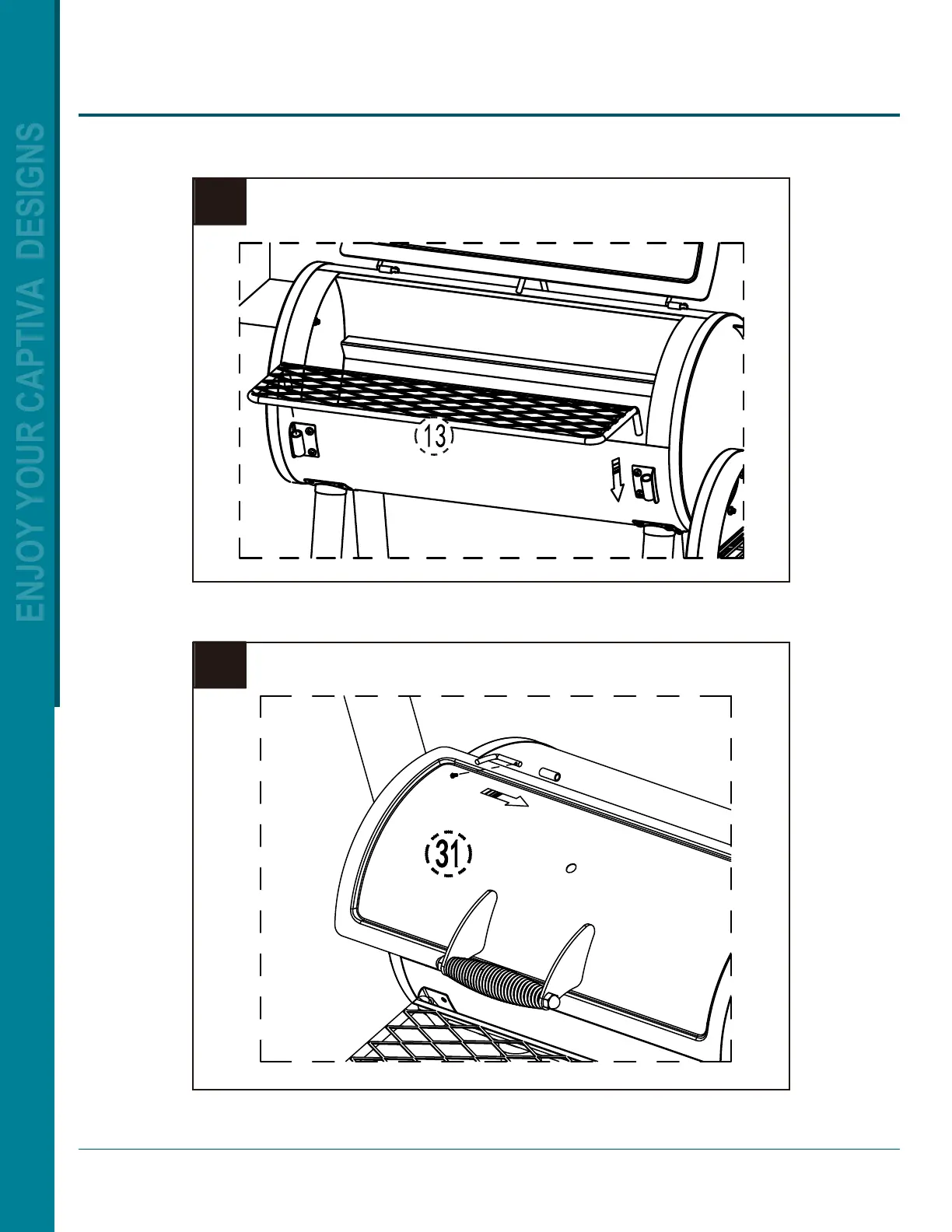 ENJOY YOUR CAPTIVA DESIGNS

13

31