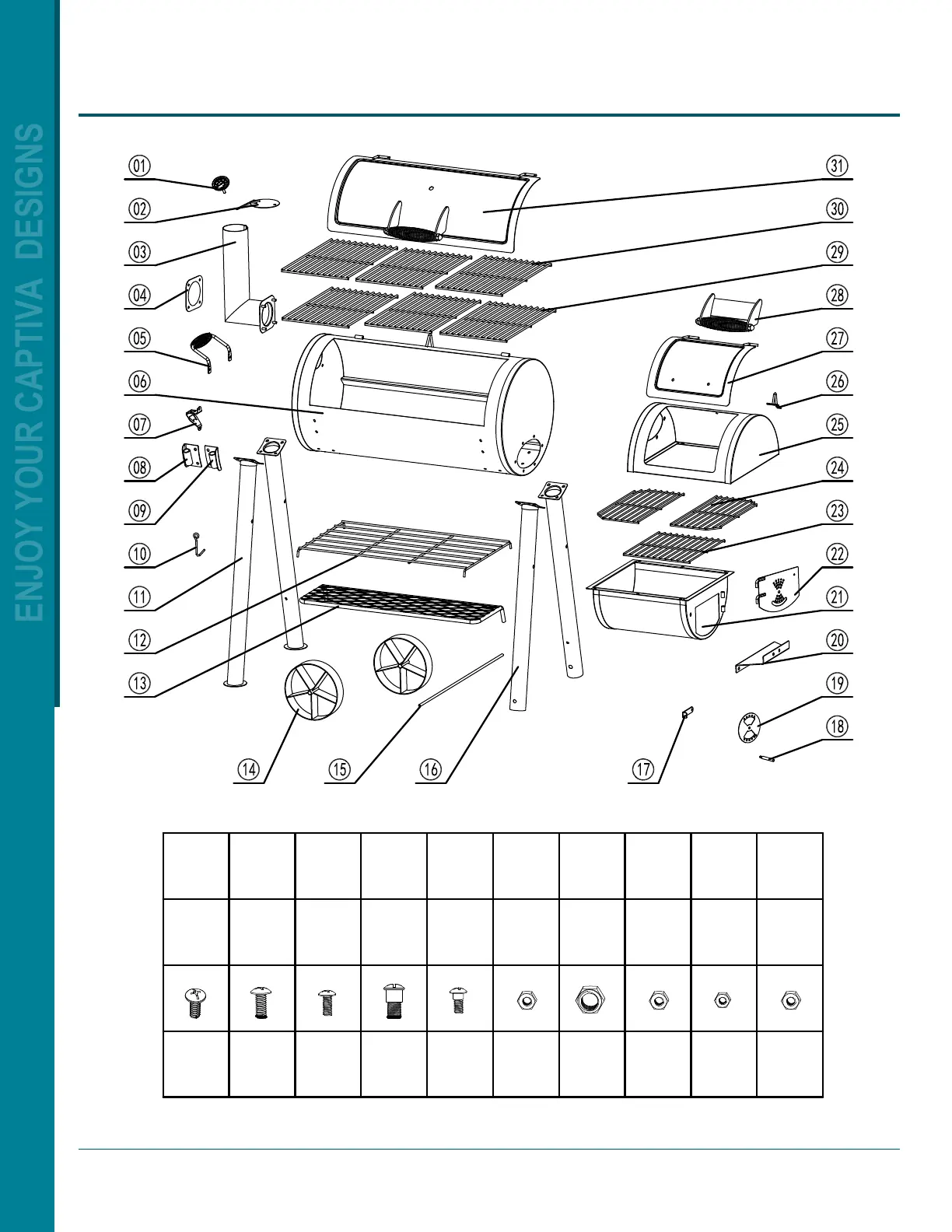 ENJOY YOUR CAPTIVA DESIGNS

01
02
03
04
05
06
07
08
09
10
11
12
13
14
15
16
17
18
19
20
21
22
23
24
25
26
27
28
29
30
31