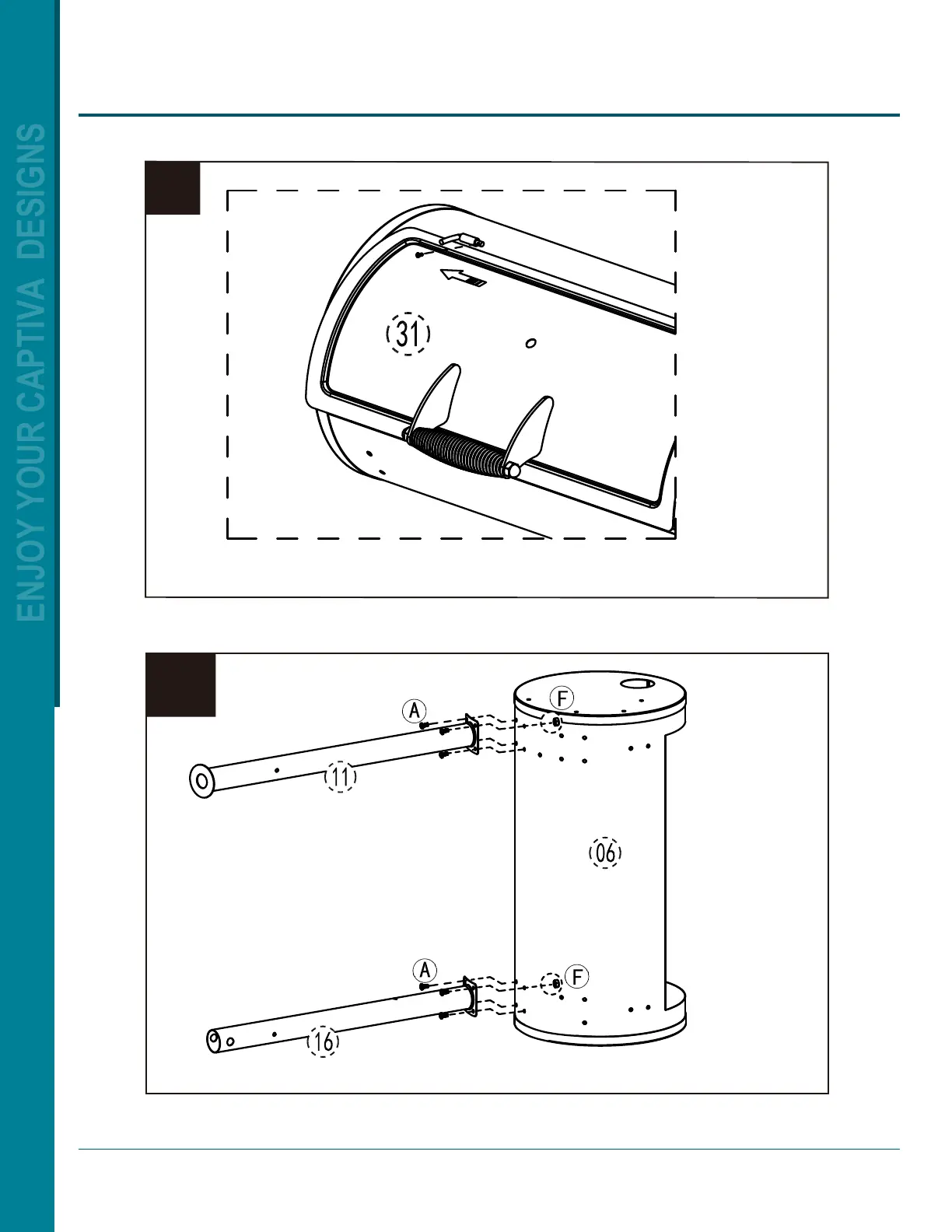 ENJOY YOUR CAPTIVA DESIGNS

31

A
F
11
06
A
F
16