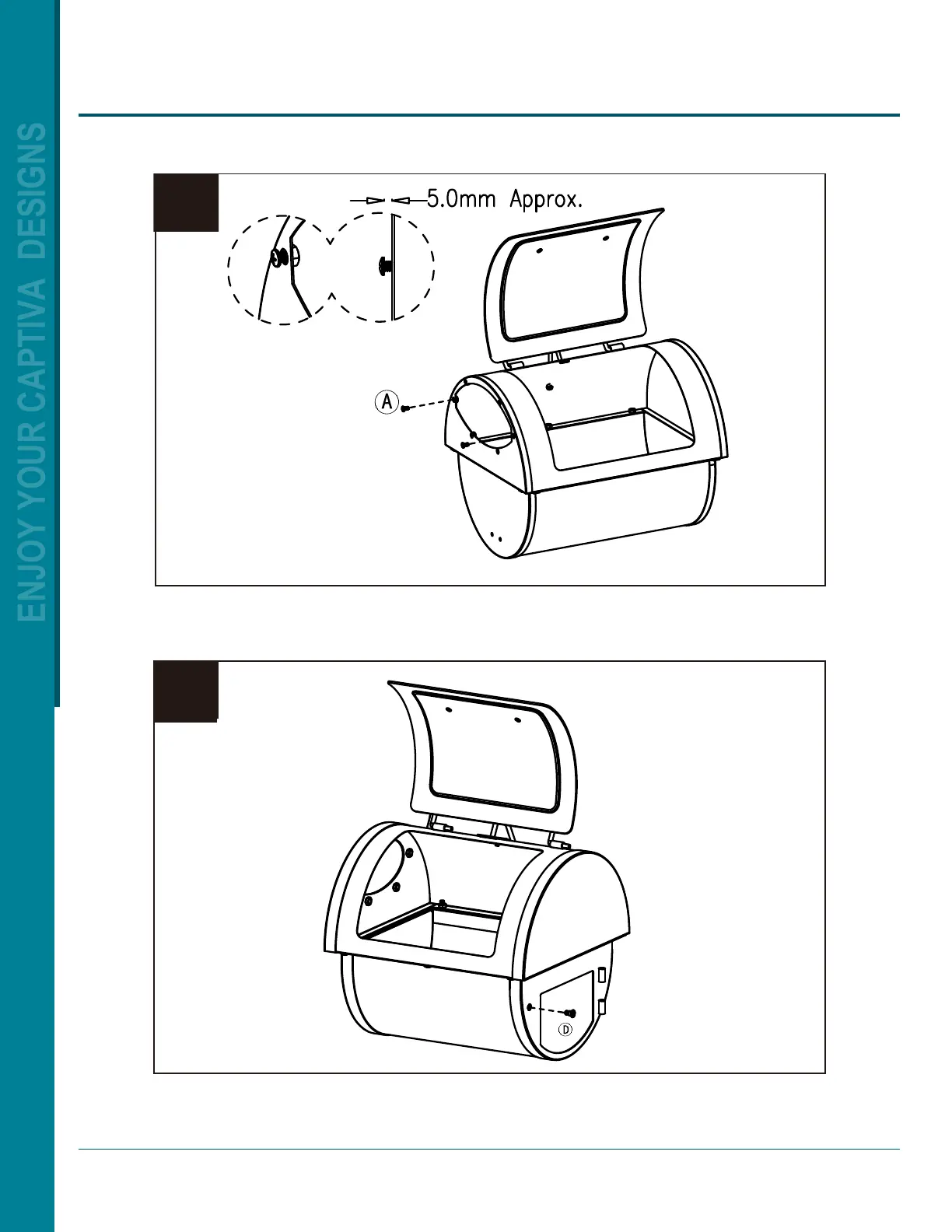 ENJOY YOUR CAPTIVA DESIGNS

5.0mm Approx.

A

D