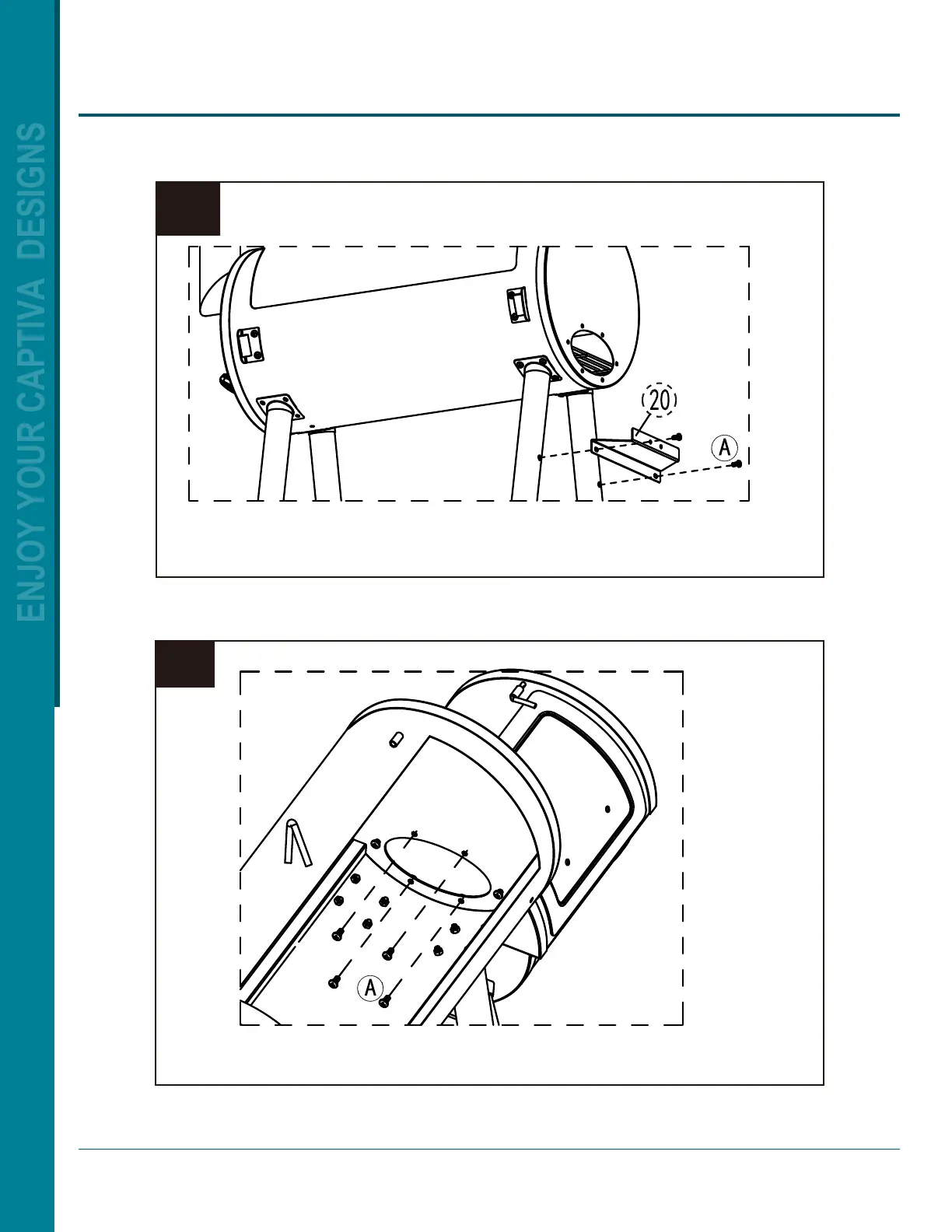 ENJOY YOUR CAPTIVA DESIGNS

20

A

A