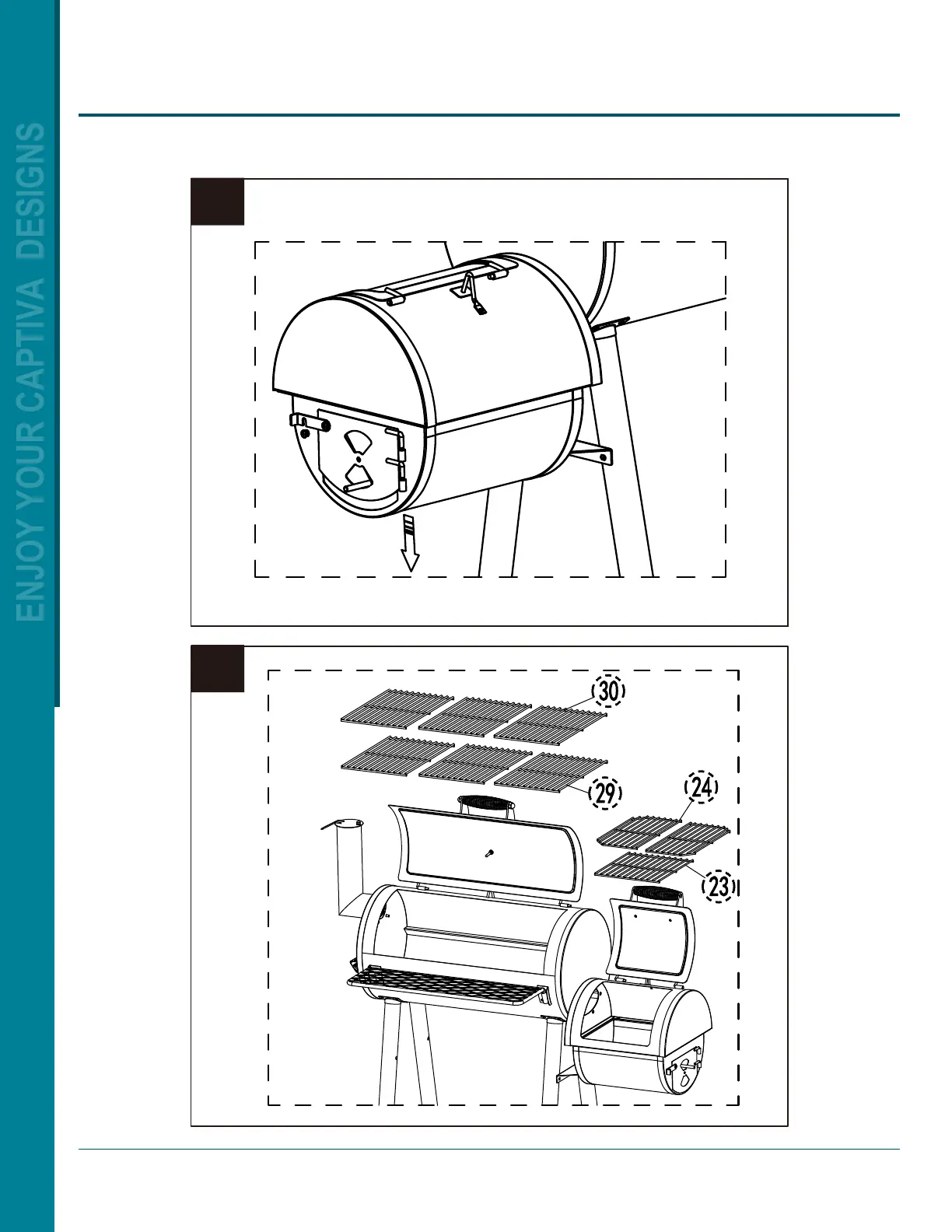 ENJOY YOUR CAPTIVA DESIGNS

30

29

24

23