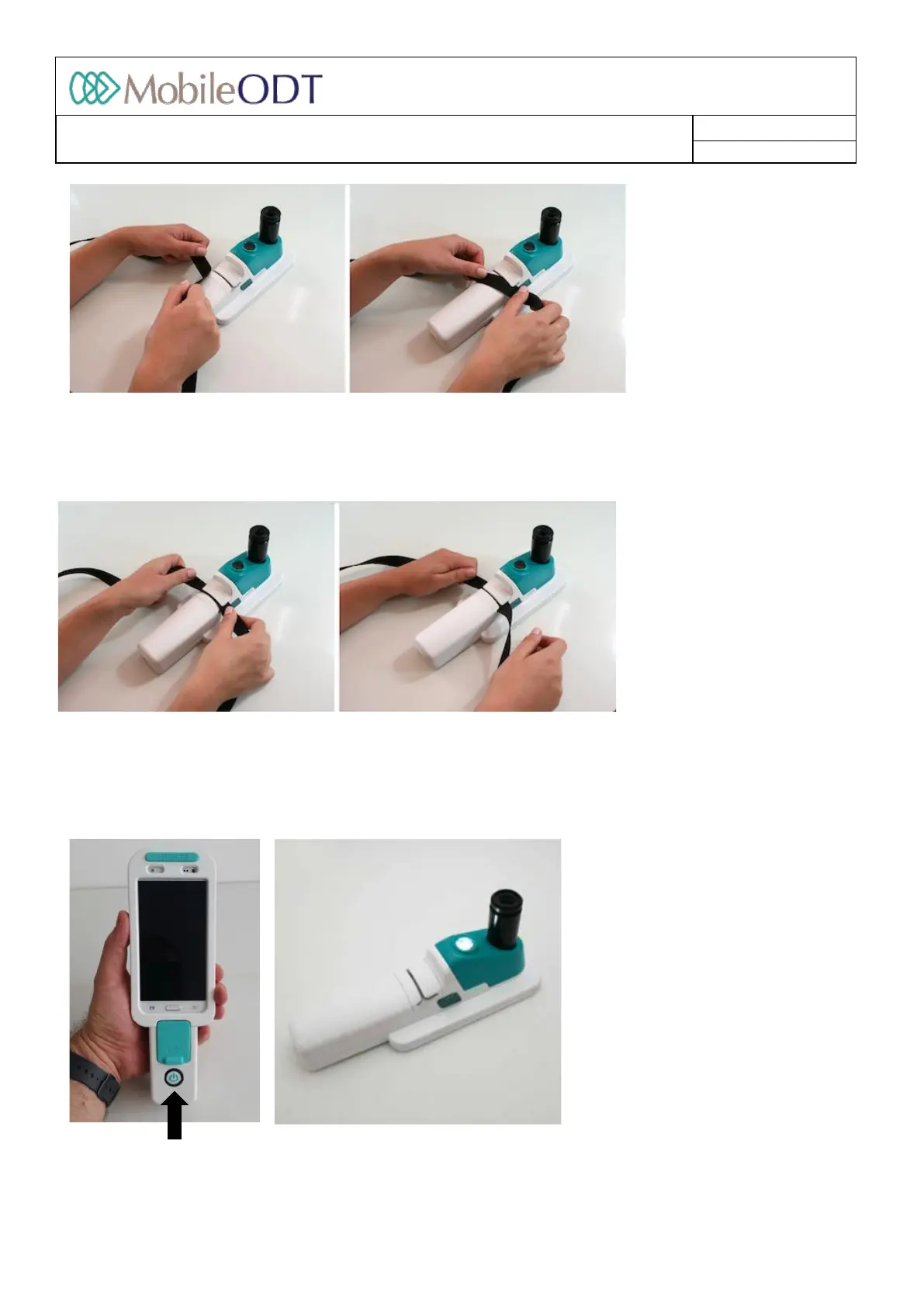 MobileODT