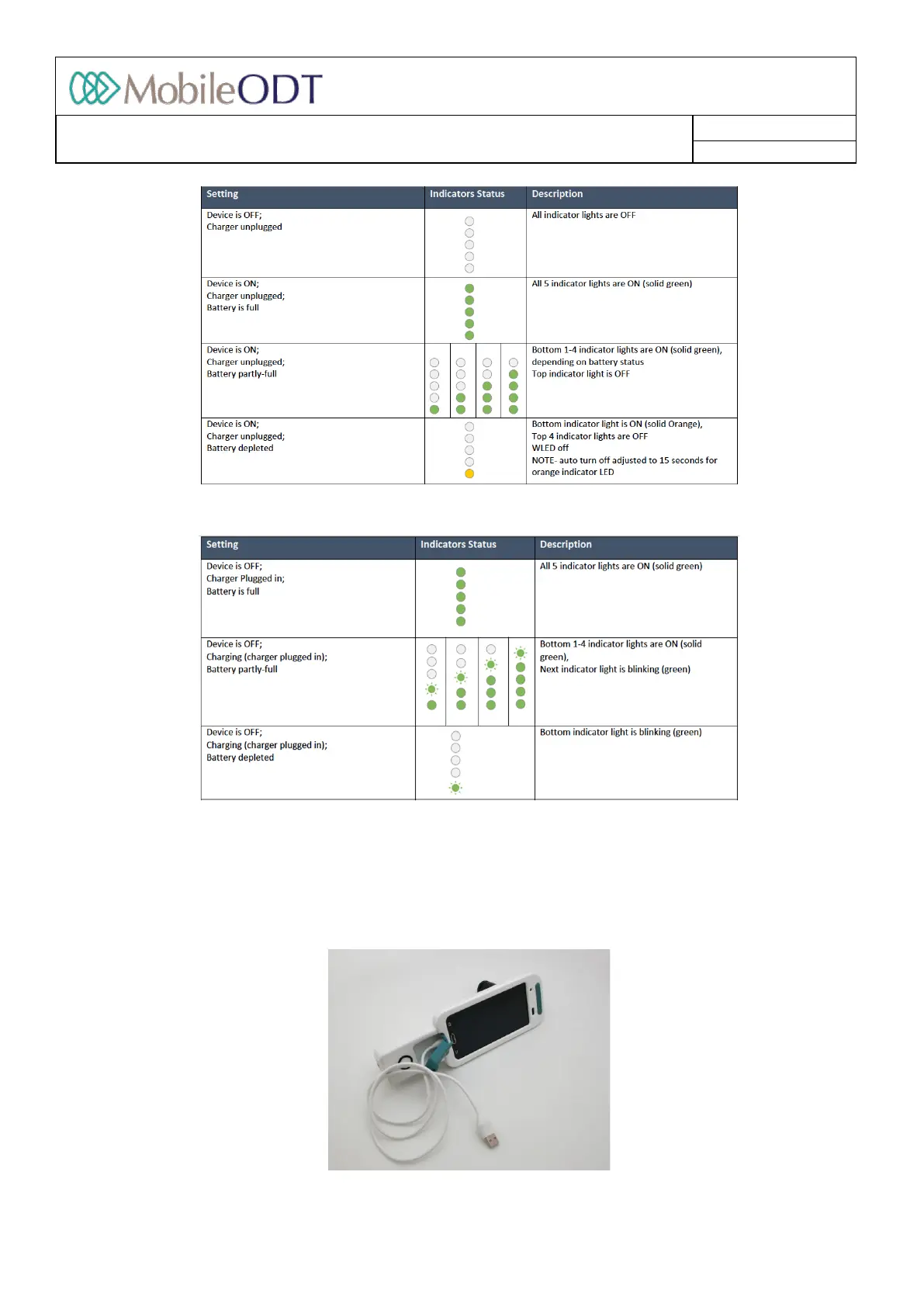 MobileODT

| Setting | Indicators Status | Description |
|---|---|---|
| Device is OFF; Charger unplugged | | All indicator lights are OFF |
| Device is ON; Charger unplugged; Battery is full | | All 5 indicator lights are ON (solid green) |
| Device is ON; Charger unplugged; Battery partly-full | | Bottom 1-4 indicator lights are ON (solid green), depending on battery status Top indicator light is OFF |
| Device is ON; Charger unplugged; Battery depleted | | Bottom indicator light is ON (solid Orange), Top 4 indicator lights are OFF WLED off NOTE- auto turn off adjusted to 15 seconds for orange indicator LED |

| Setting | Indicators Status | Description |
|---|---|---|
| Device is OFF; Charger Plugged in; Battery is full | | All 5 indicator lights are ON (solid green) |
| Device is OFF; Charging (charger plugged in); Battery partly-full | | Bottom 1-4 indicator lights are ON (solid green), Next indicator light is blinking (green) |
| Device is OFF; Charging (charger plugged in); Battery depleted | | Bottom indicator light is blinking (green) |