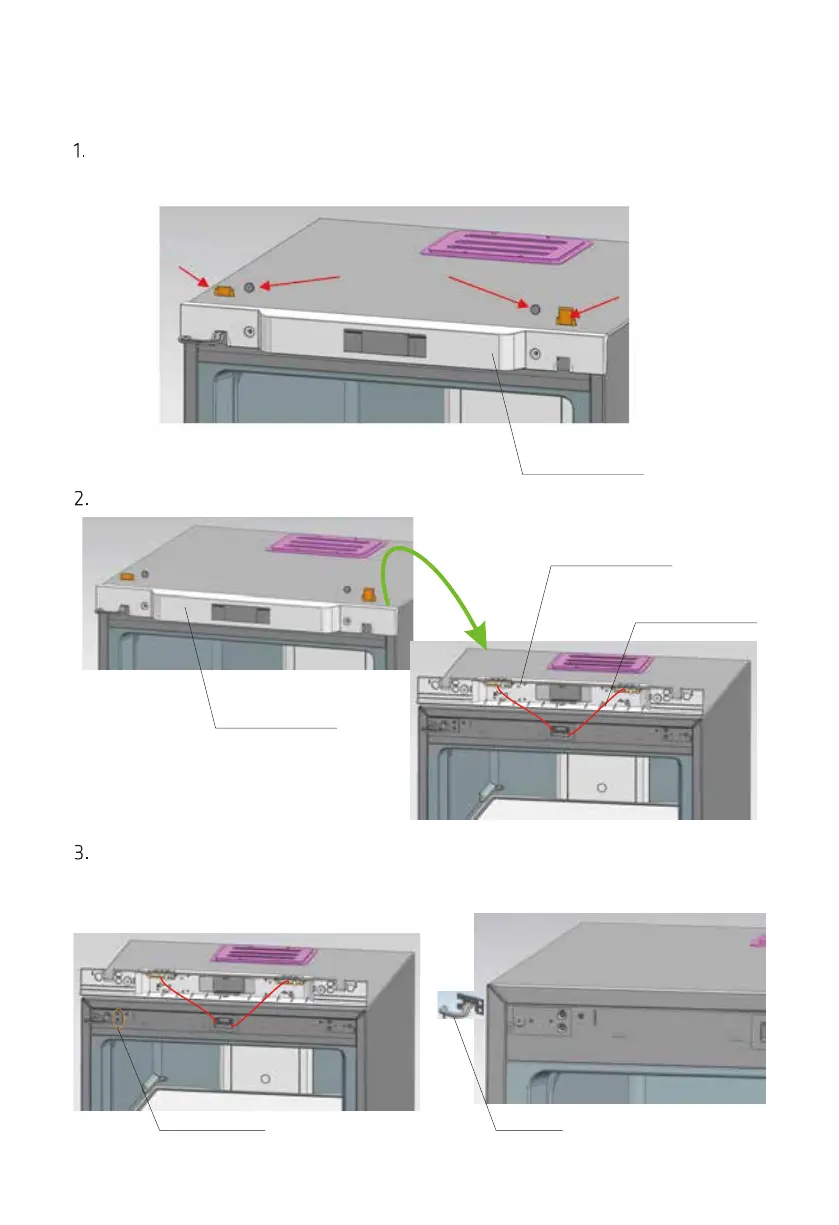 1.

2.

3.