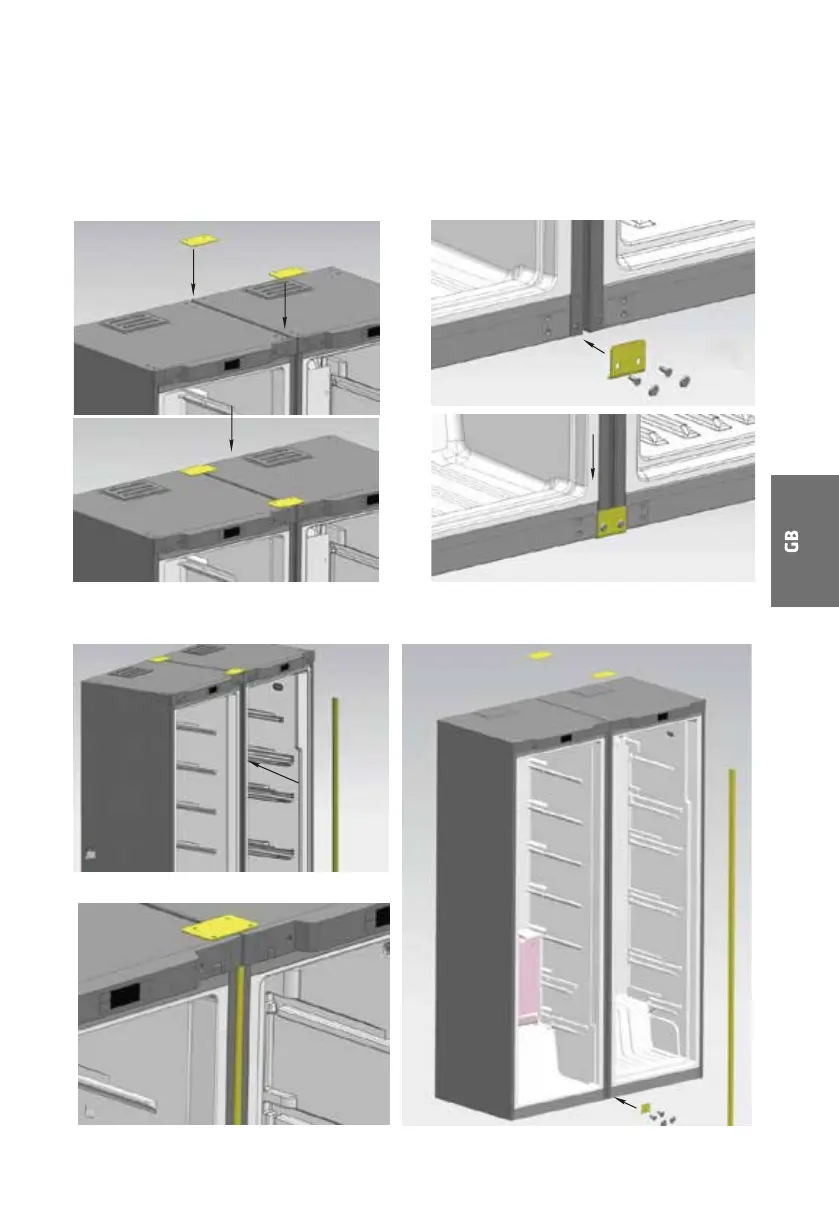 GB