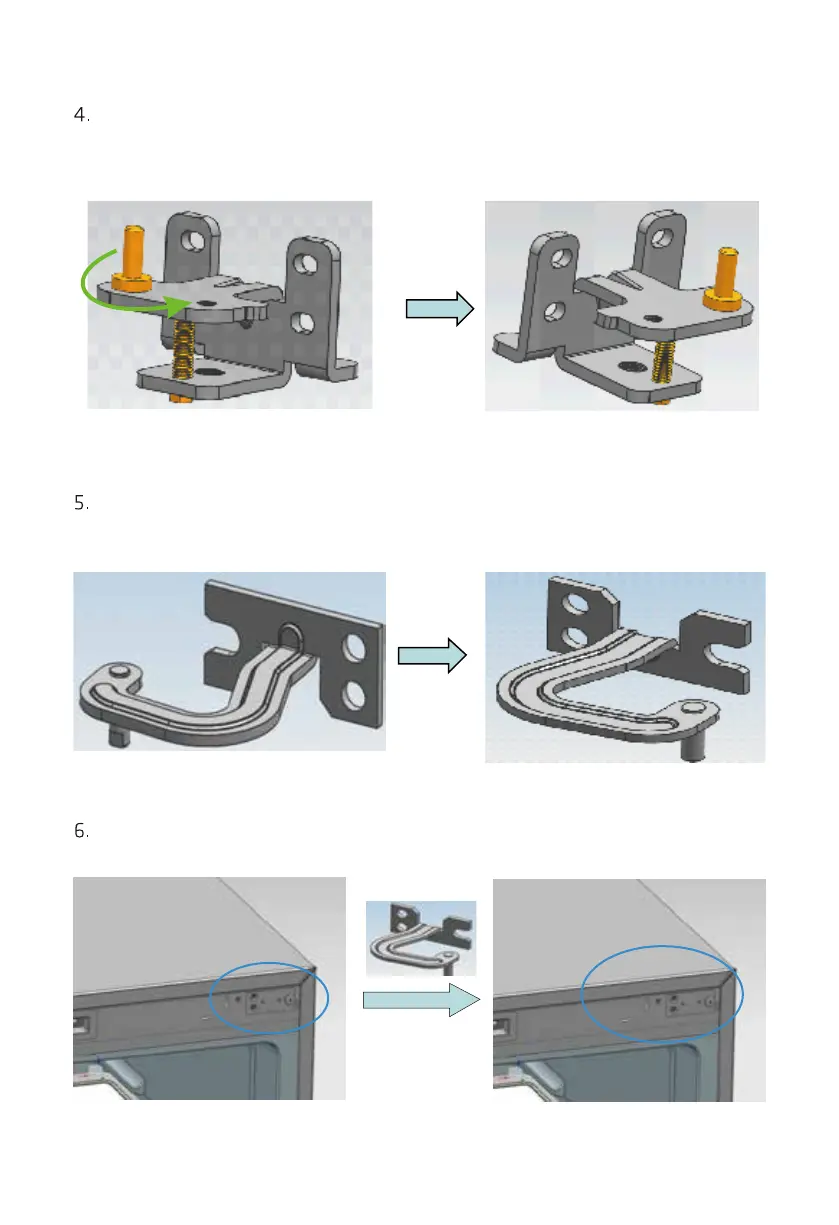 4.

5.

6.