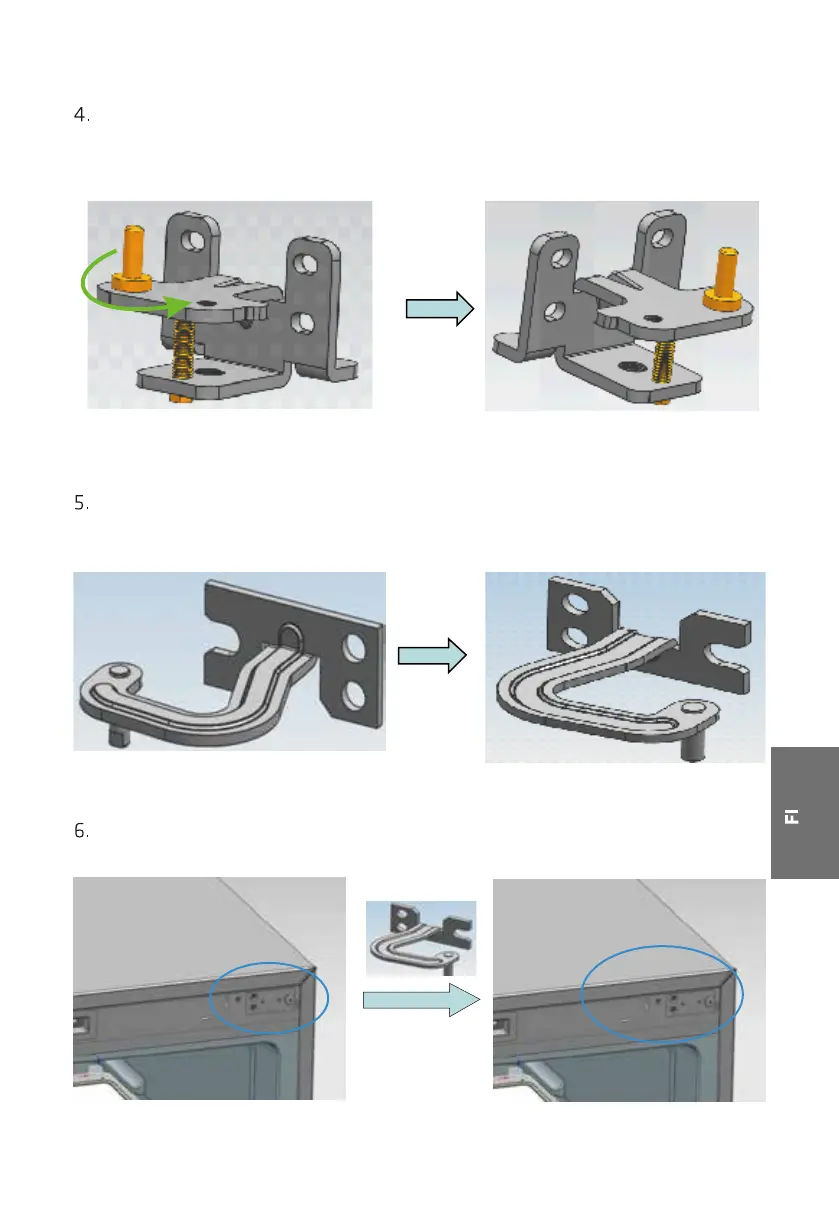 4.

5.

6.

FI